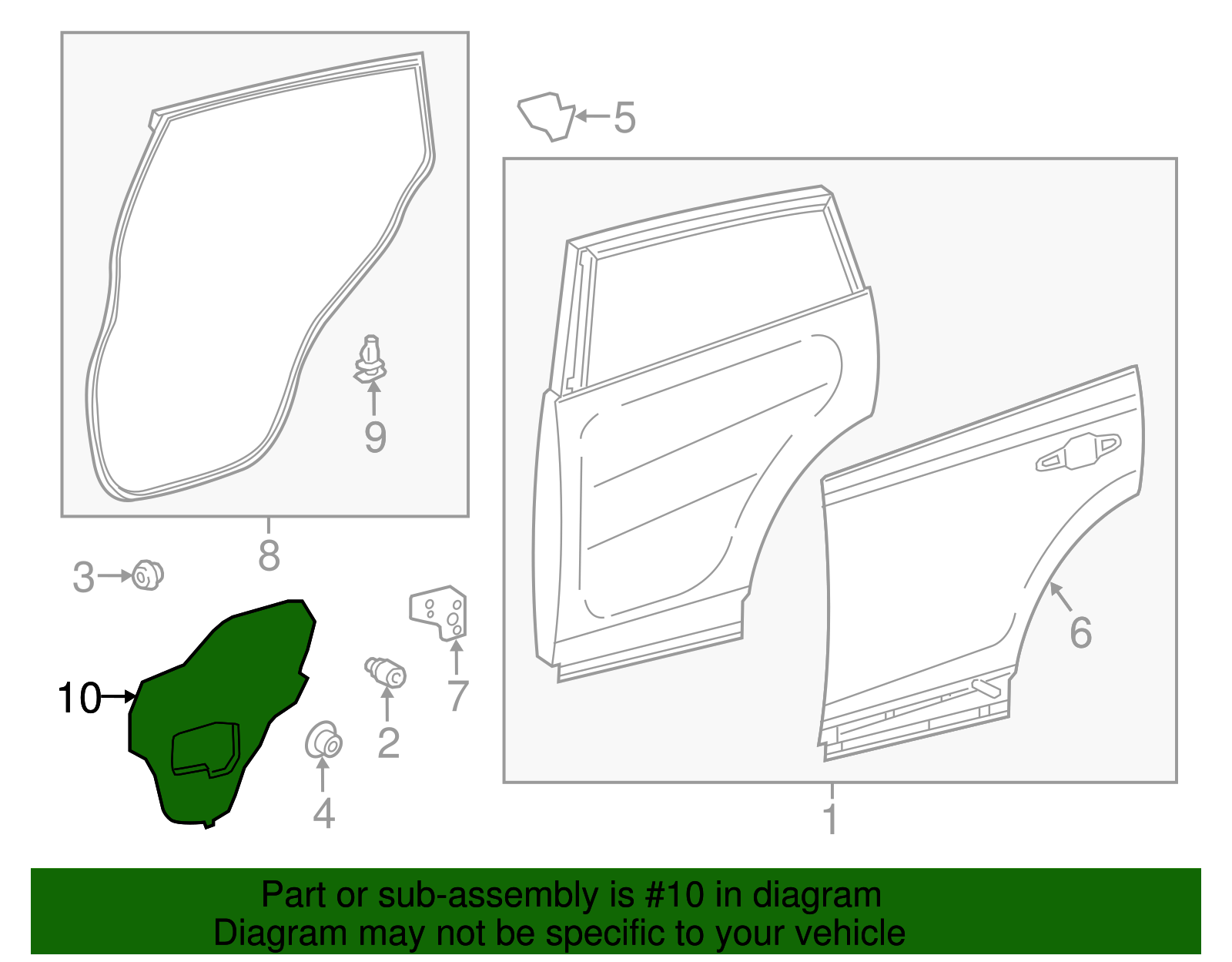 5

9

8

3

10

2

7

4

6

1

Part or sub-assembly is #10 in diagram
Diagram may not be specific to your vehicle