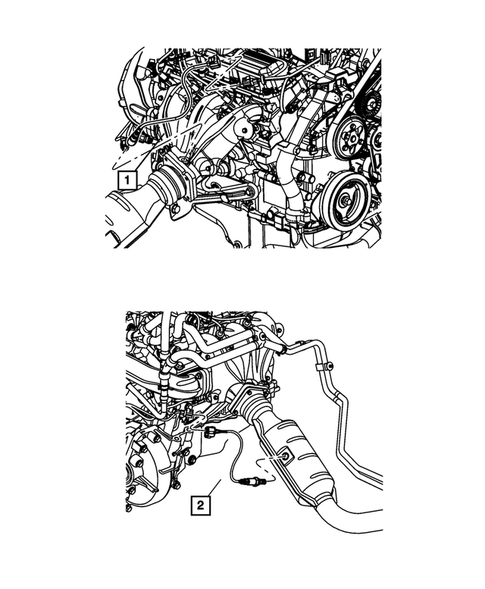 1

2