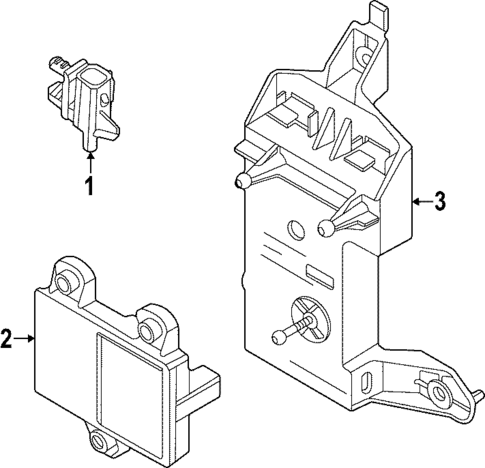 1

3

2