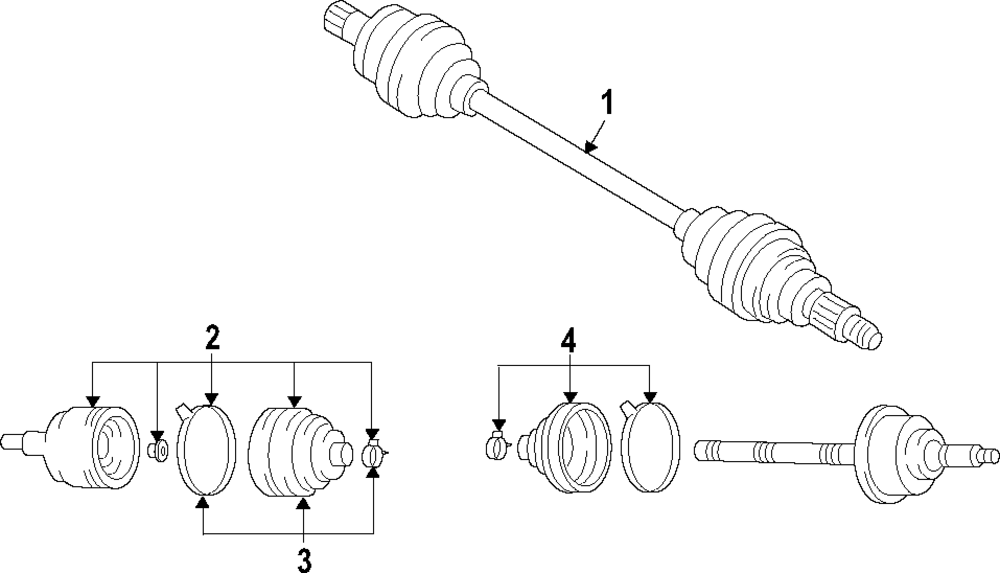 1
2
3
4