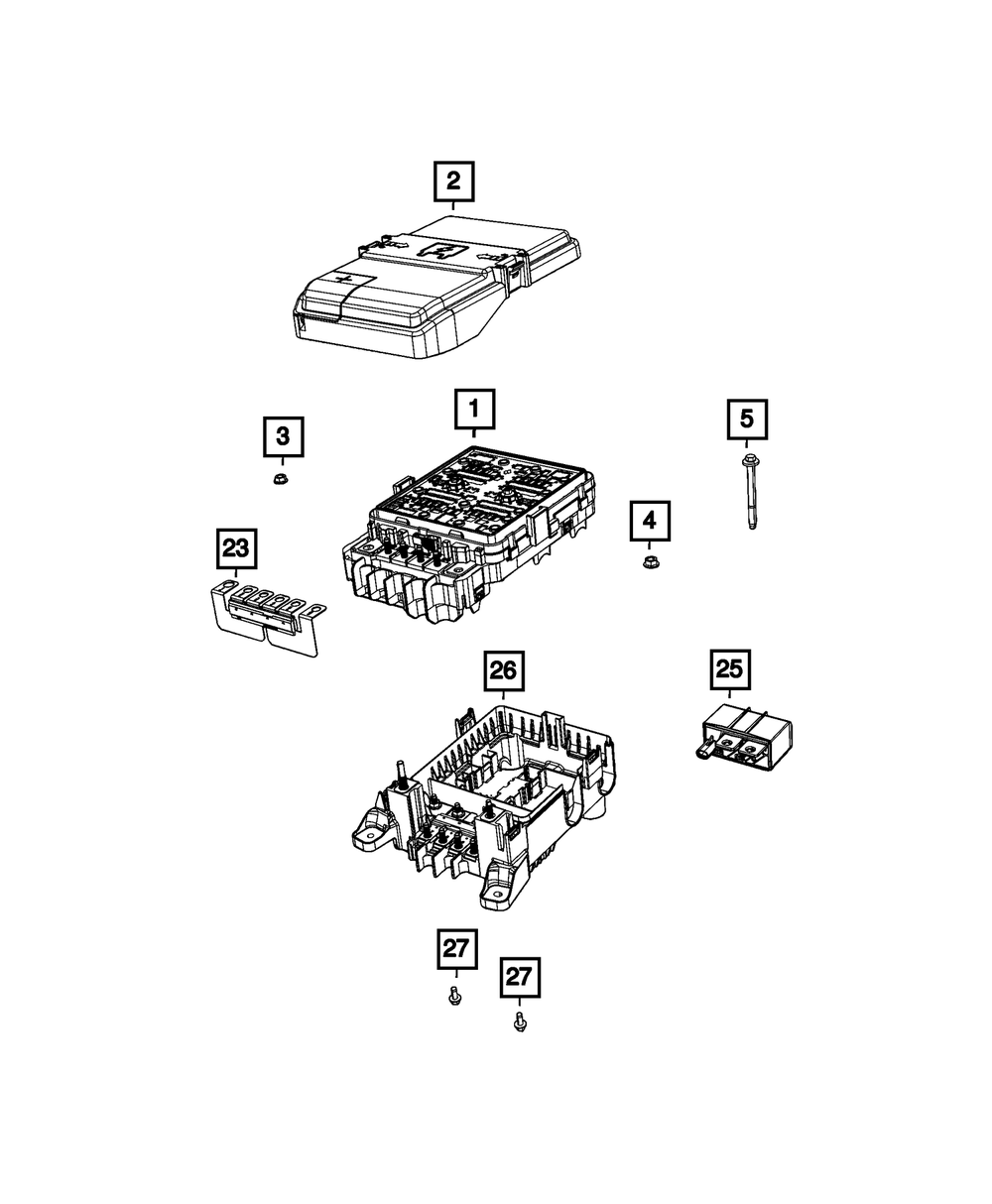 2

1

3

5

4

23

26

25

27

27