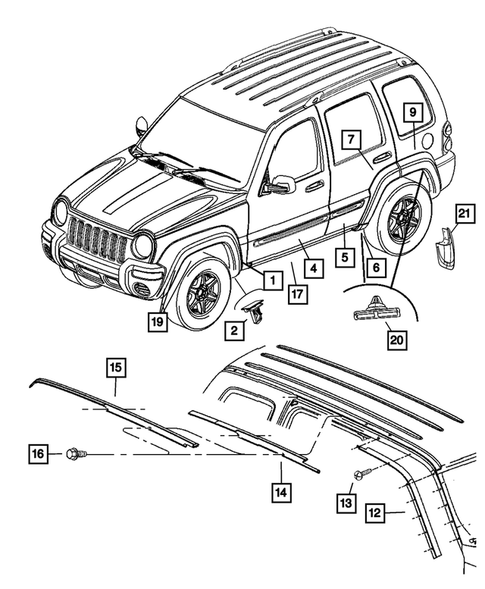 9
7
21
1
4
5
6
17
19
2
20
15
16
14
13
12