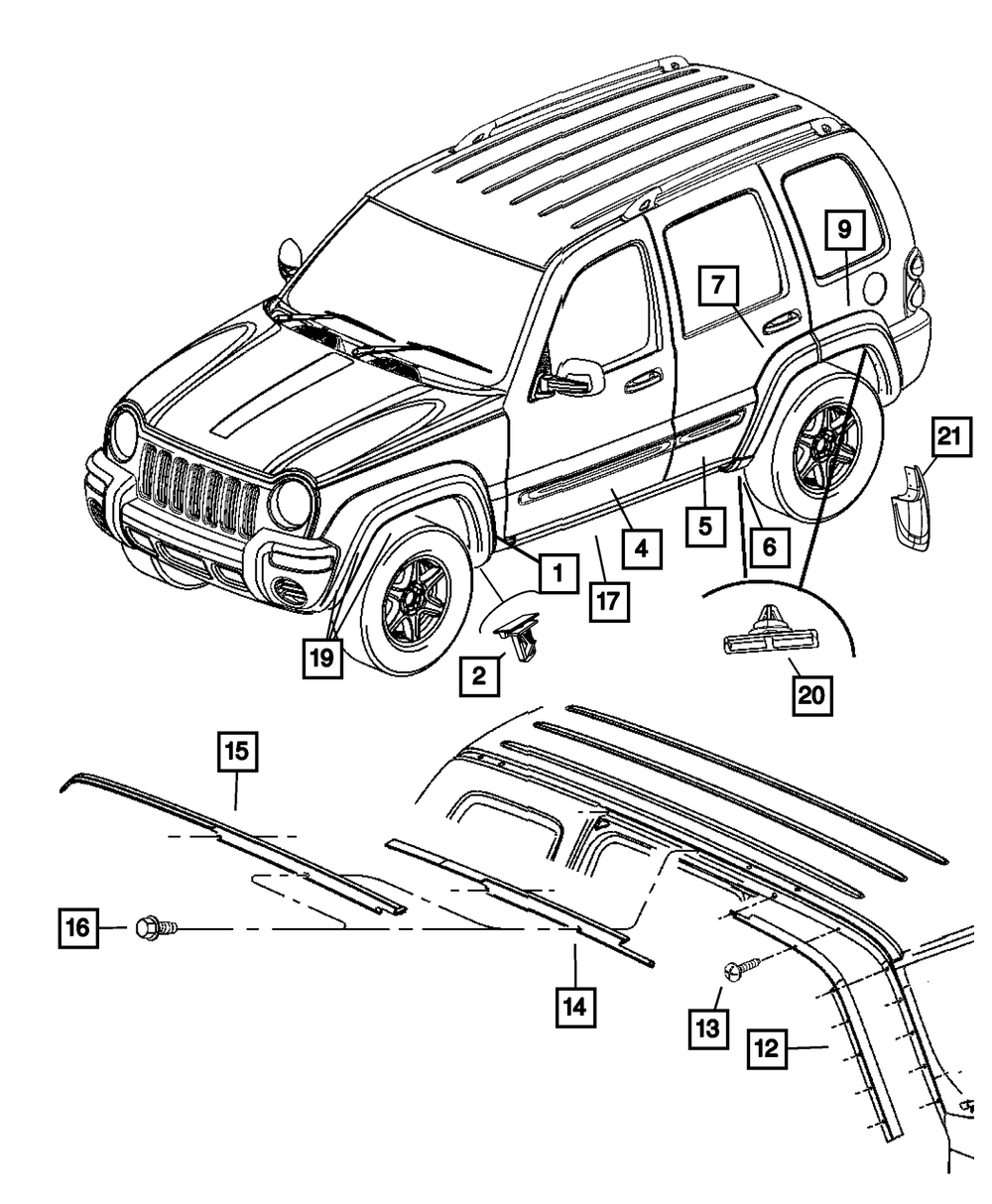 9
7
21
1
4
5
6
17
19
2
20
15
16
14
13
12