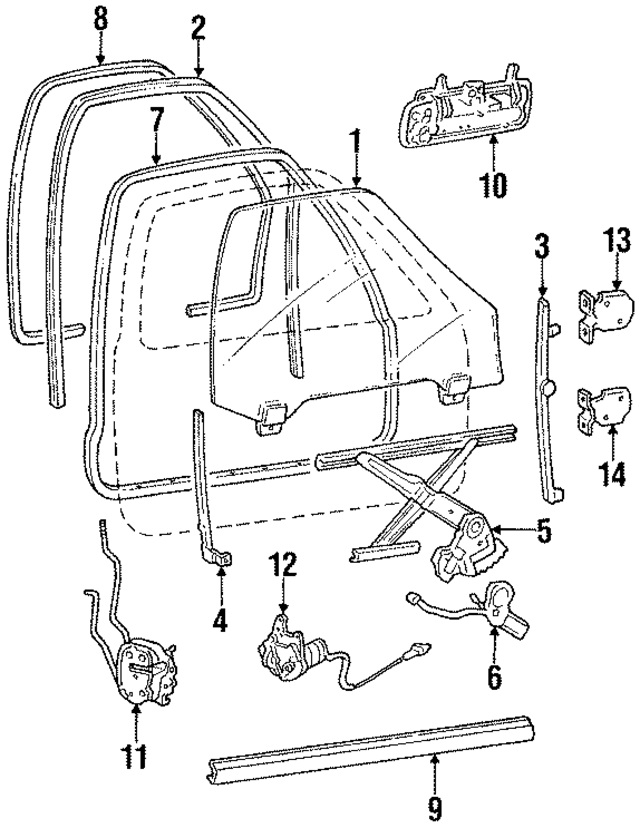 8
2
7
1
10
3
13
14
5
4
12
6
11
9