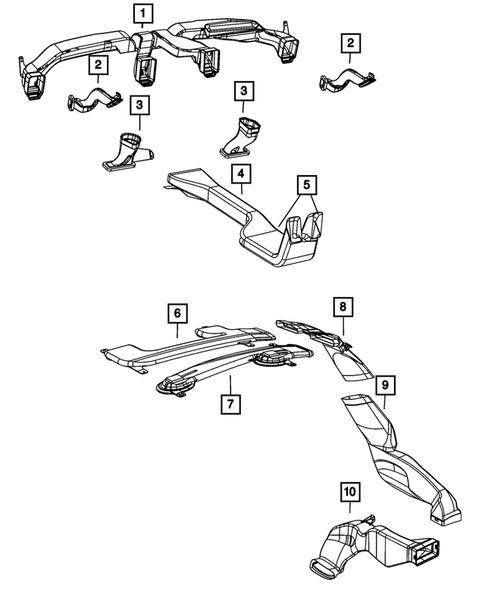 1
2
2
3
3
4
5
6
8
7
9
10