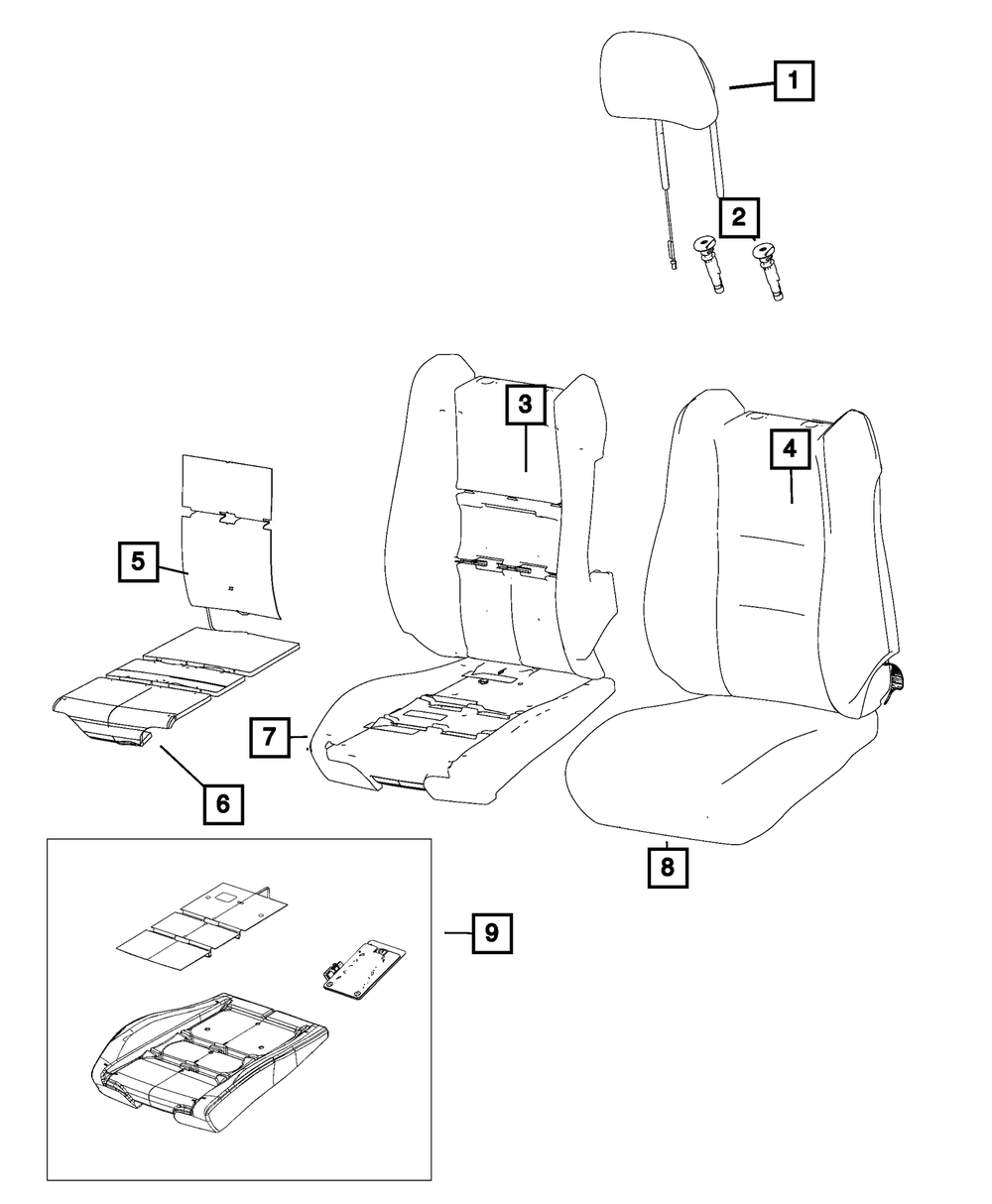 1
2
3
4
5
7
6
8
9