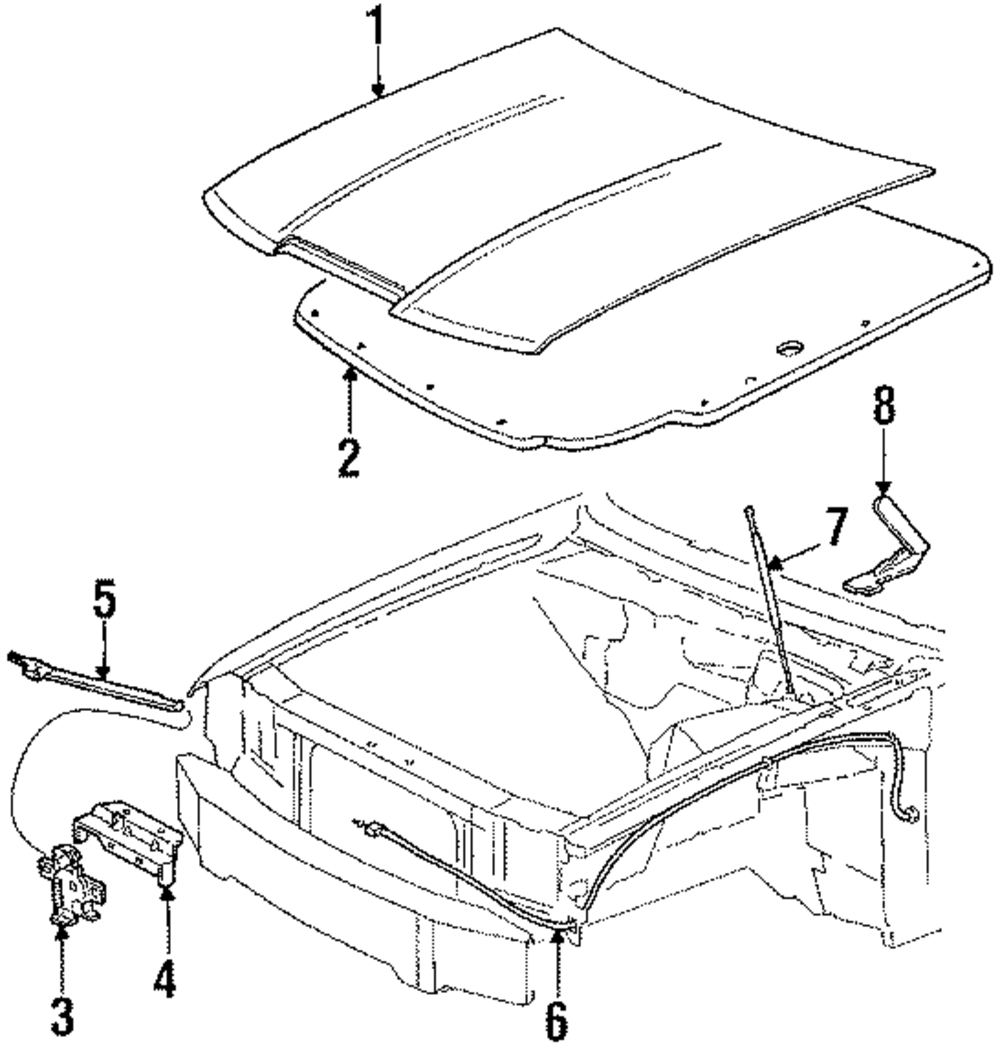 1
2
8
7
5
3
4
6