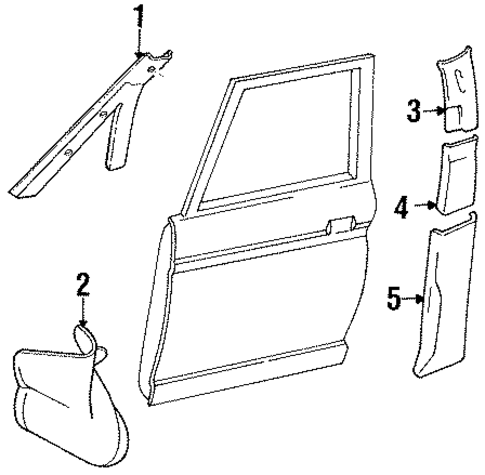 1

3

4

2

5