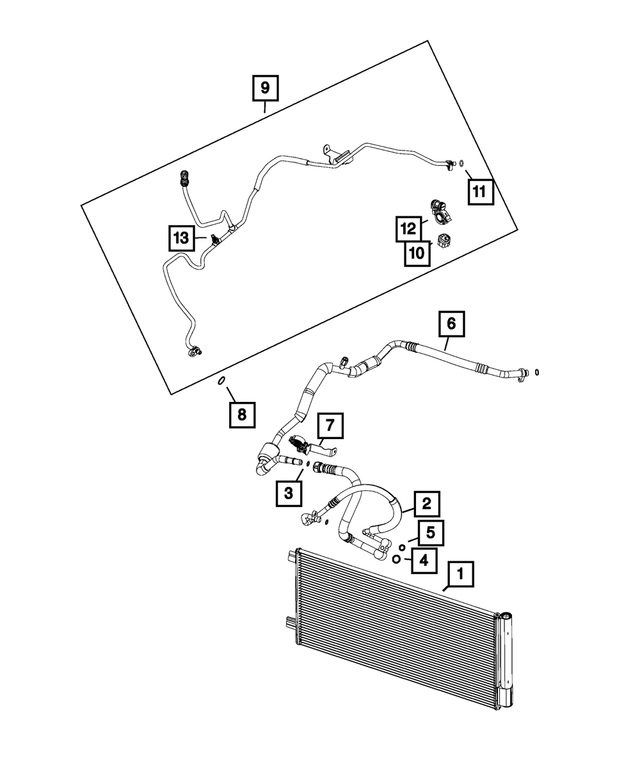 9
11
13
12
10
6
8
7
3
2
5
4
1