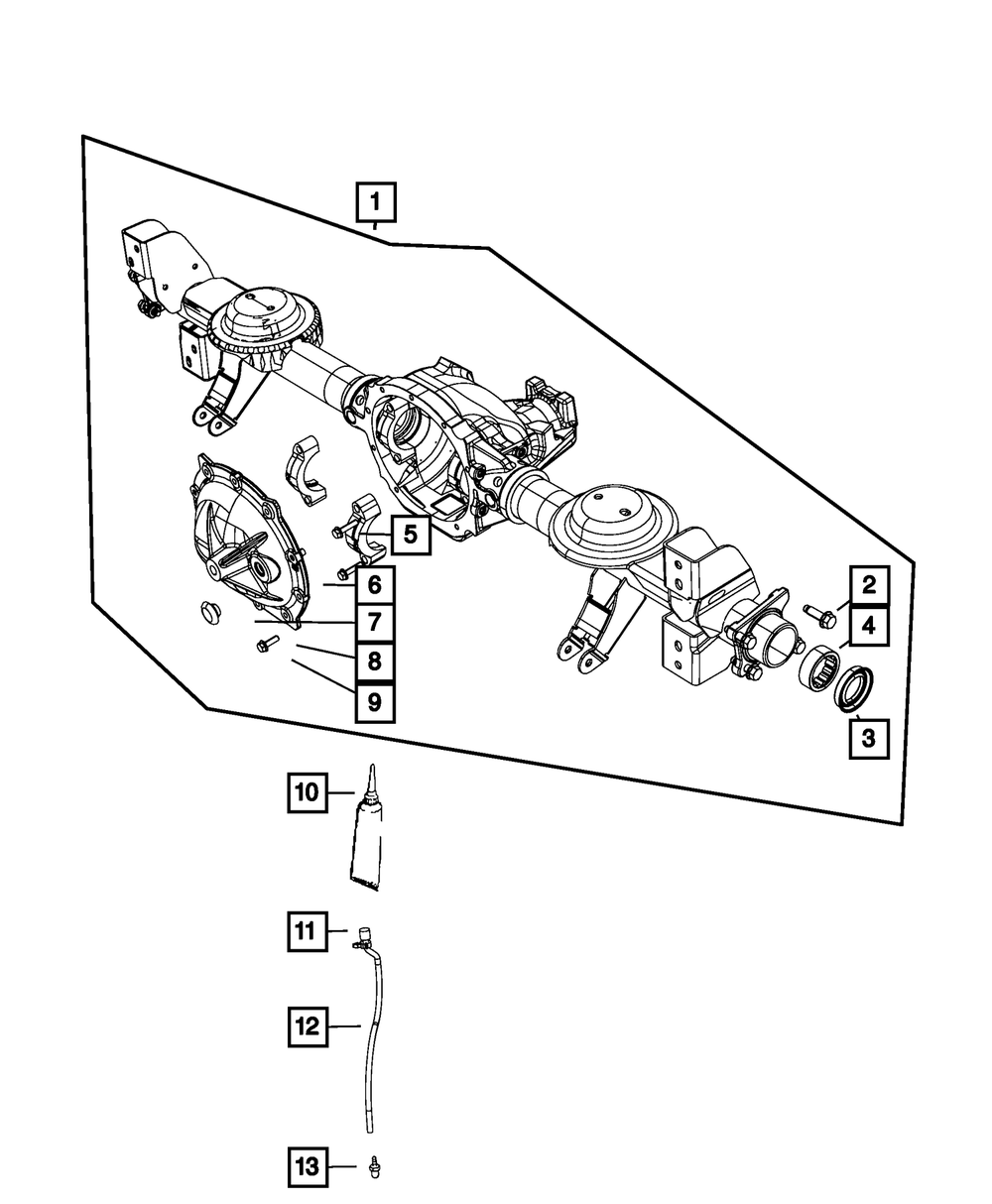 1
5
6
7
8
9
2
4
3
10
11
12
13