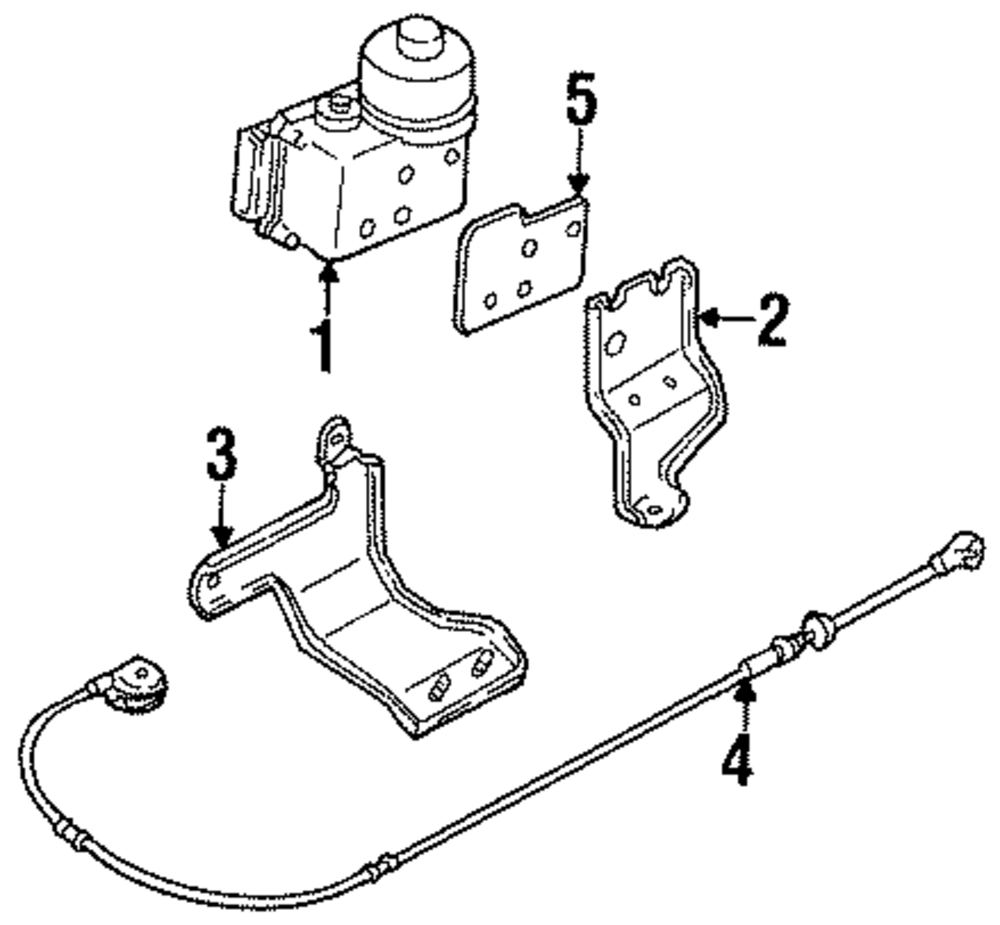 5
1
2
3
4