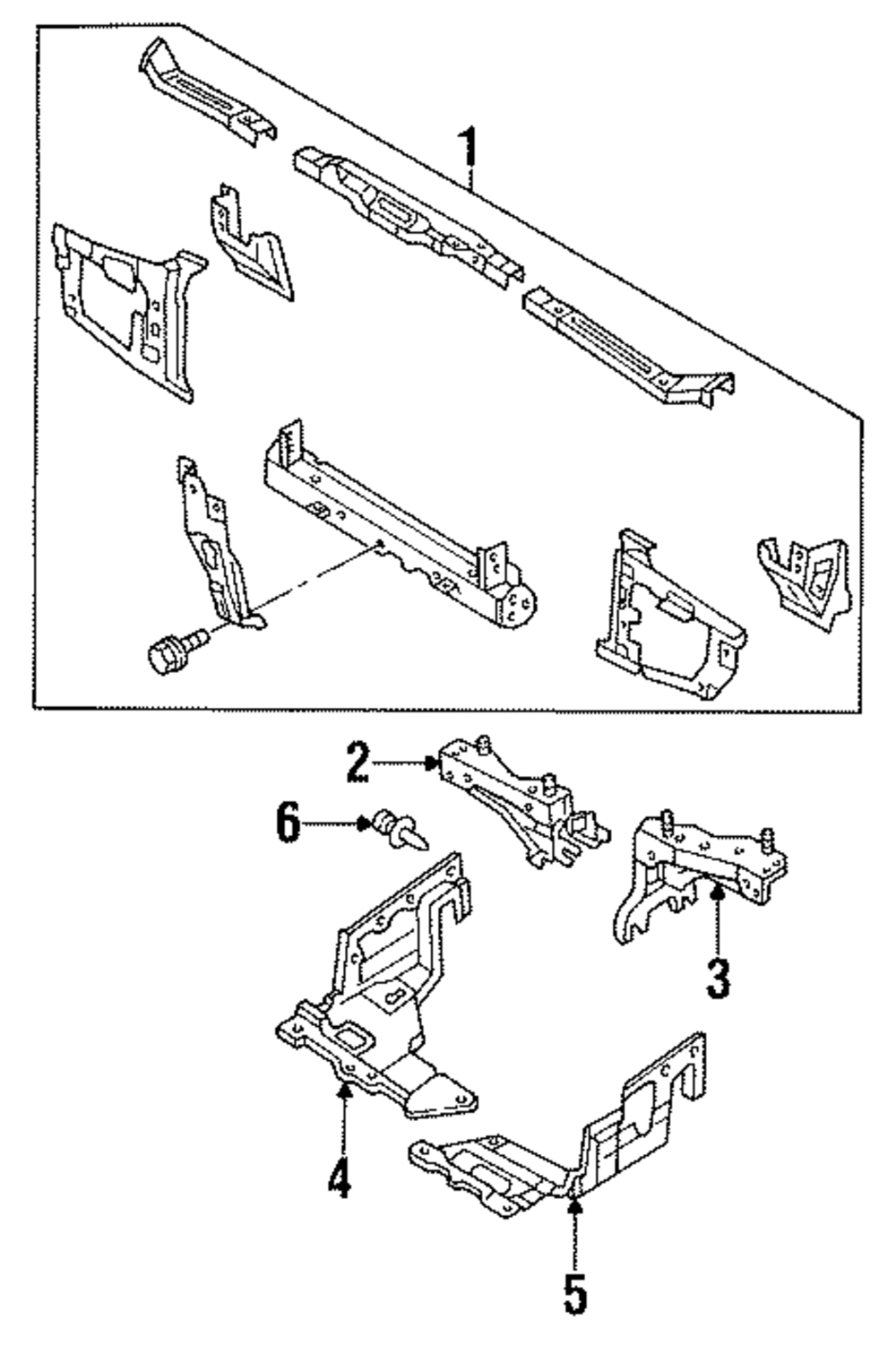 1
2
6
3
4
5