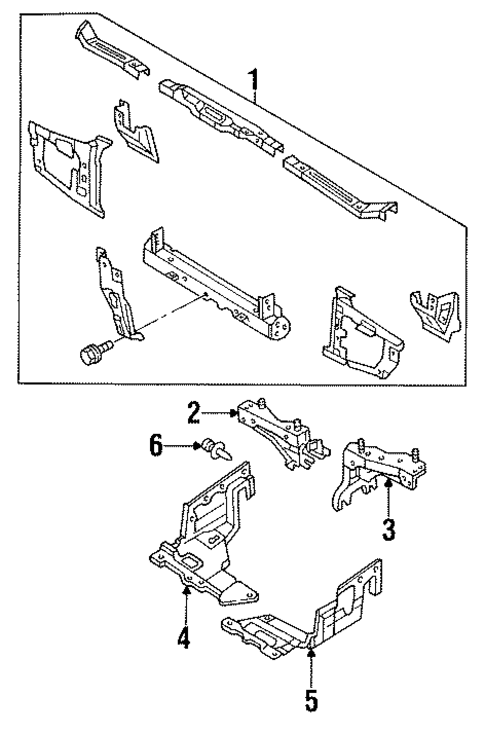 1
2
6
3
4
5