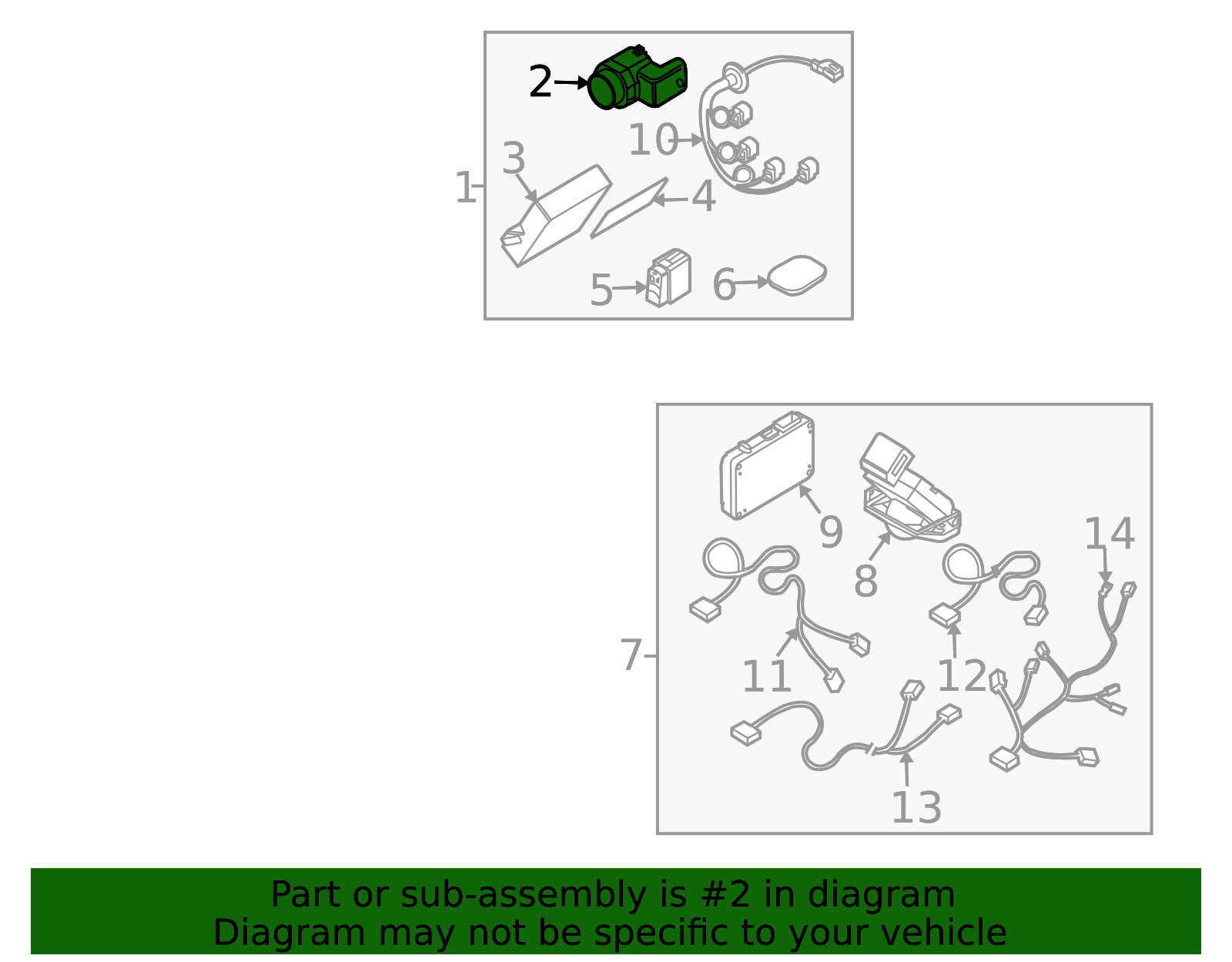 2
10
3
1
4
5
6
9
8
14
7
11
12
13
Part or sub-assembly is #2 in diagram
Diagram may not be specific to your vehicle