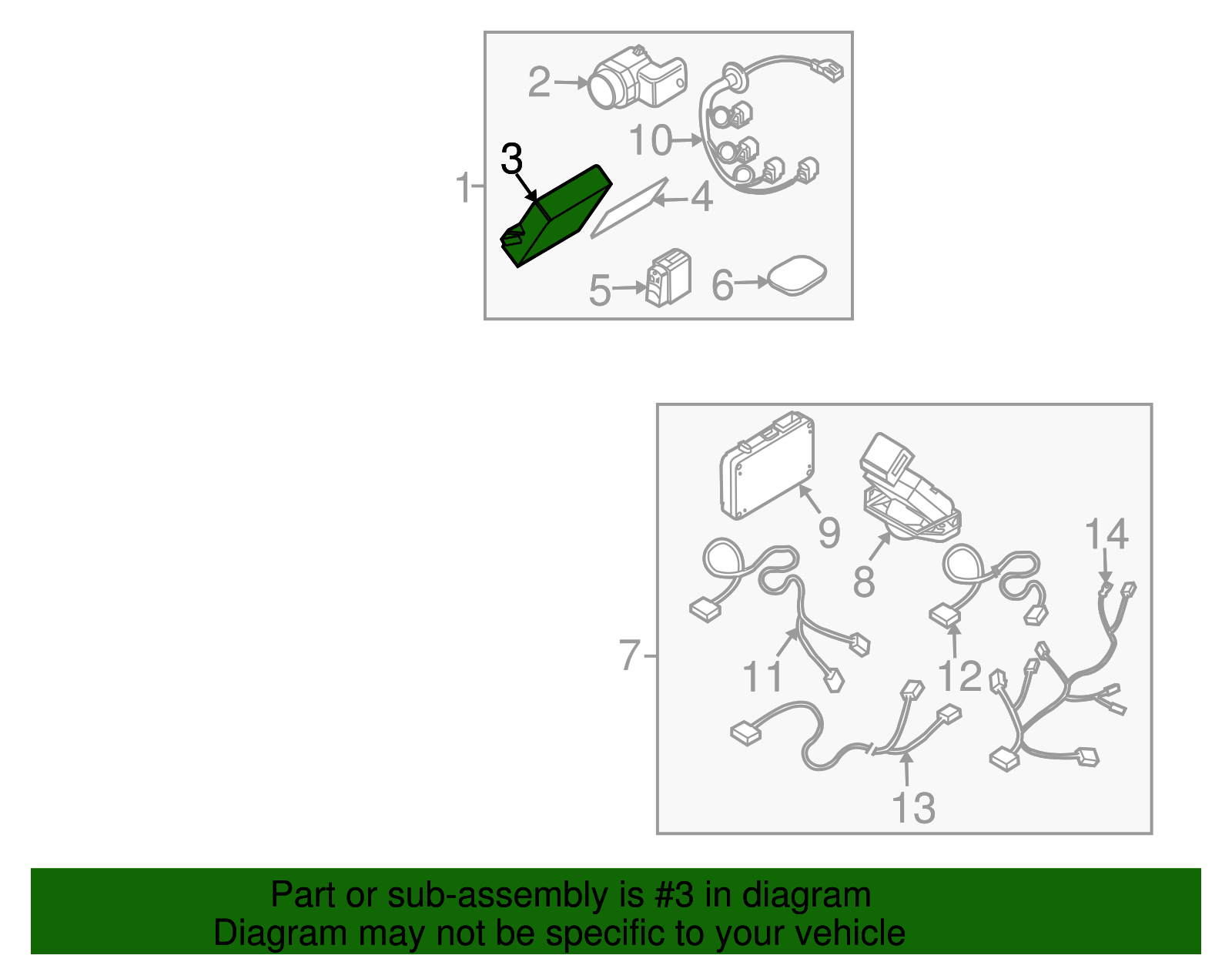 2
10
3
1
4
5
6
9
8
14
7
11
12
13

Part or sub-assembly is #3 in diagram
Diagram may not be specific to your vehicle