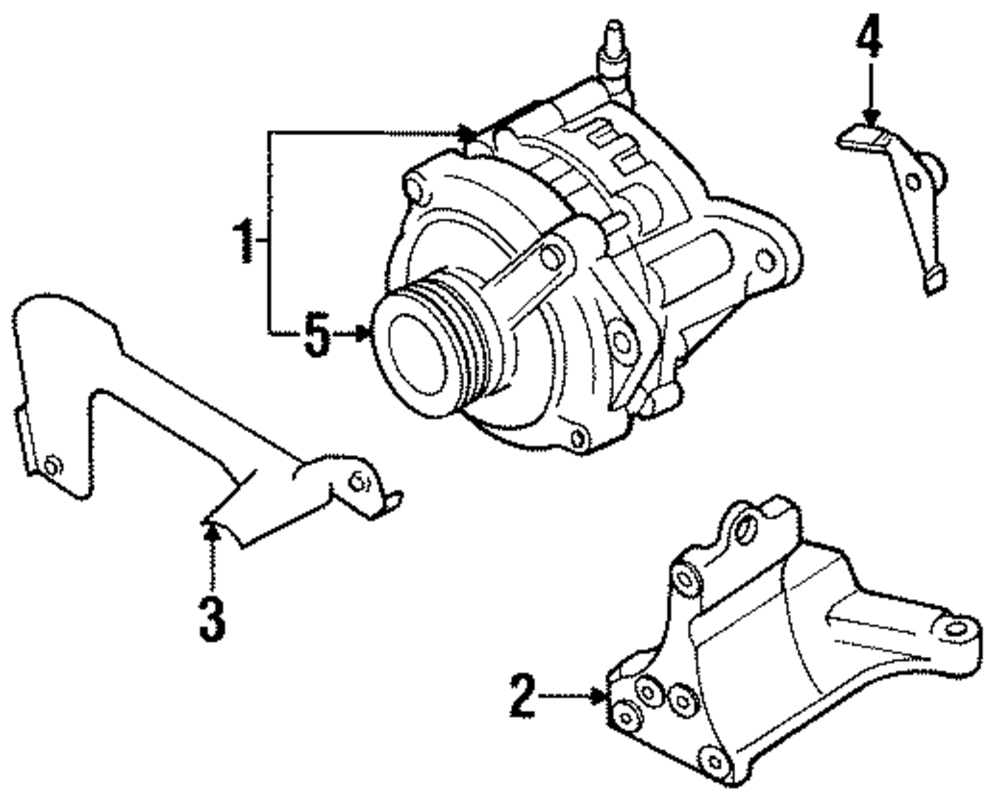 4
1
5
3
2