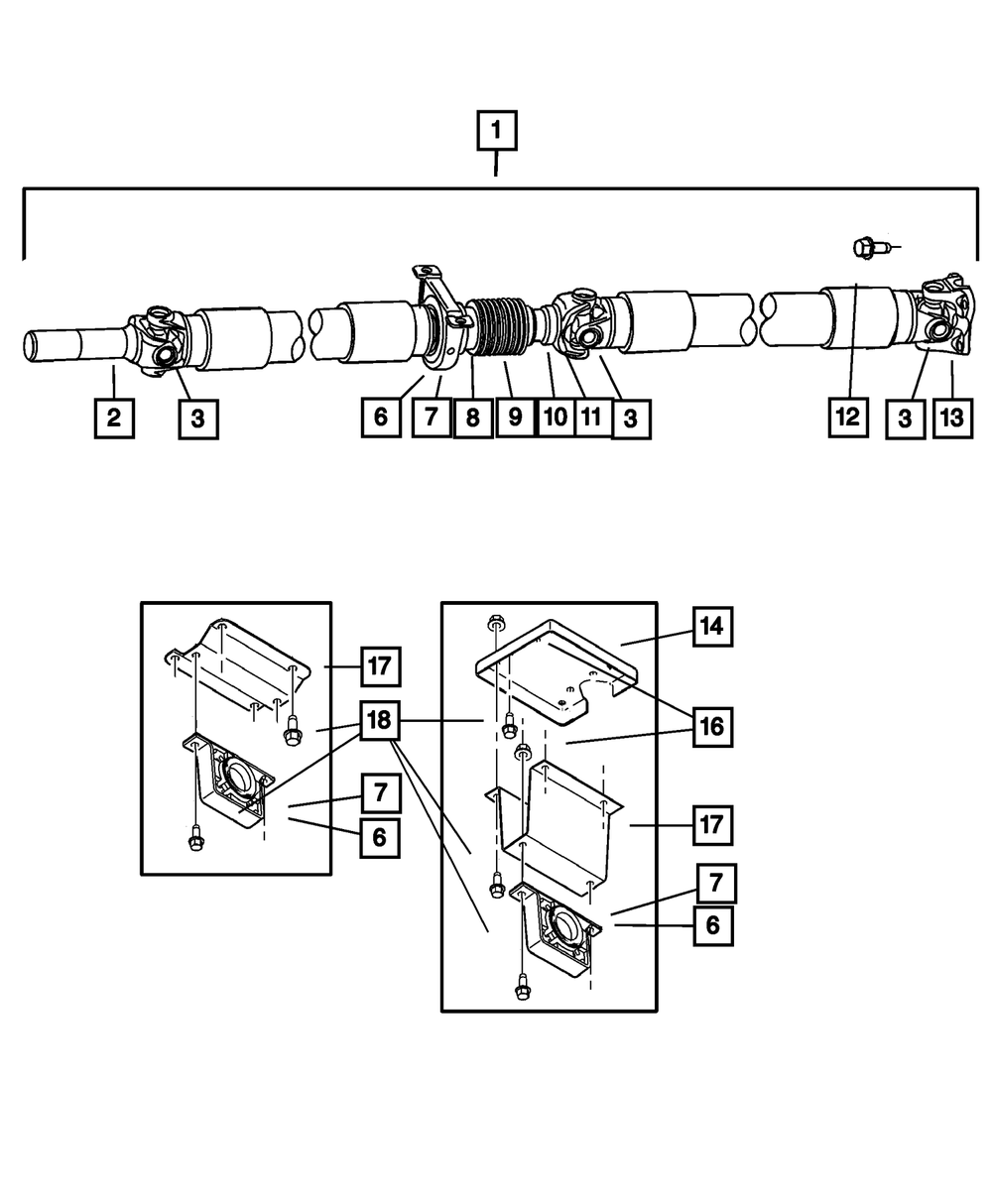 1

2
3
6
7
8
9
10
11
3
12
3
13

17
18
7
6

14
16
17
7
6