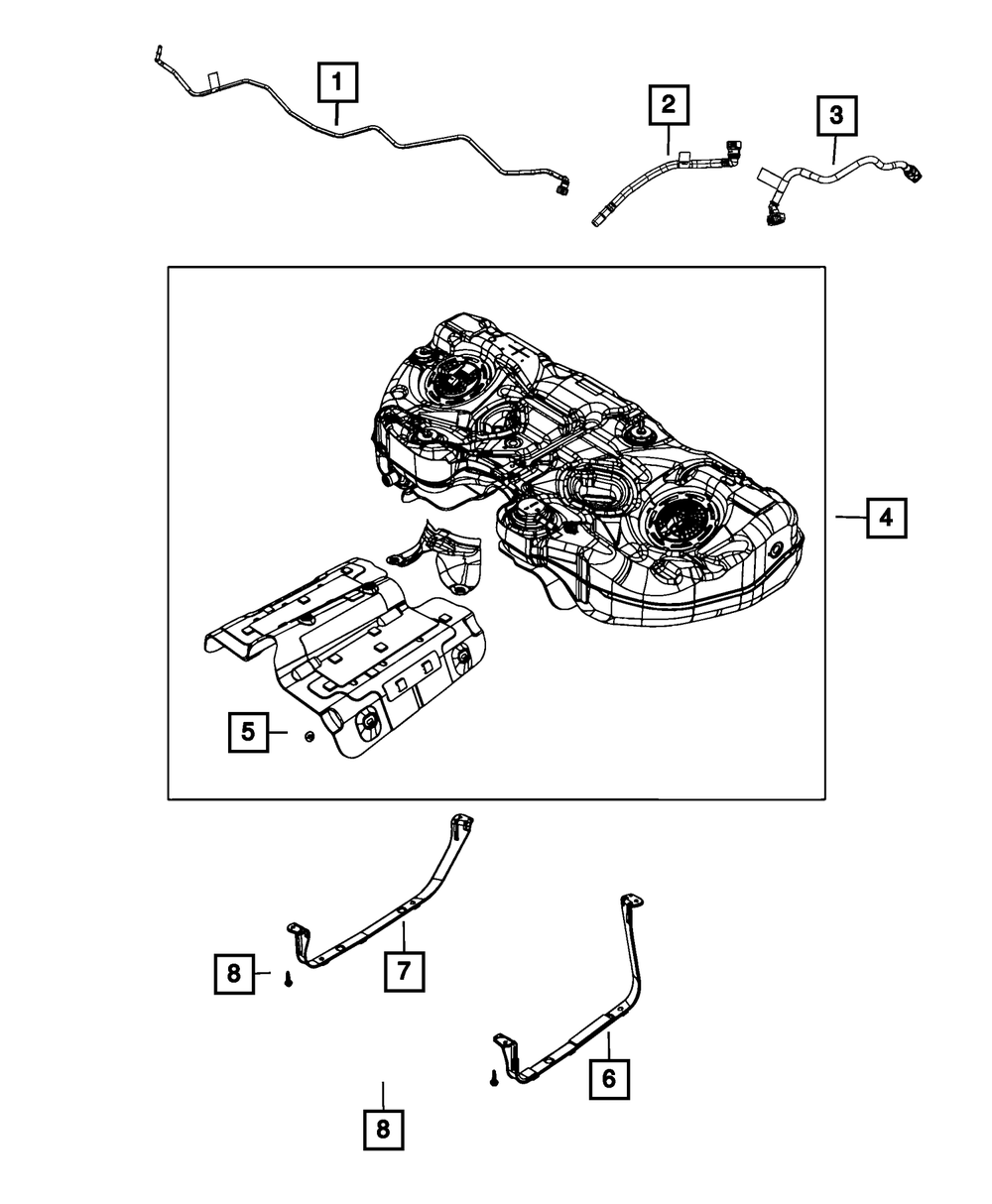 1
2
3
4
5
8
7
6
8