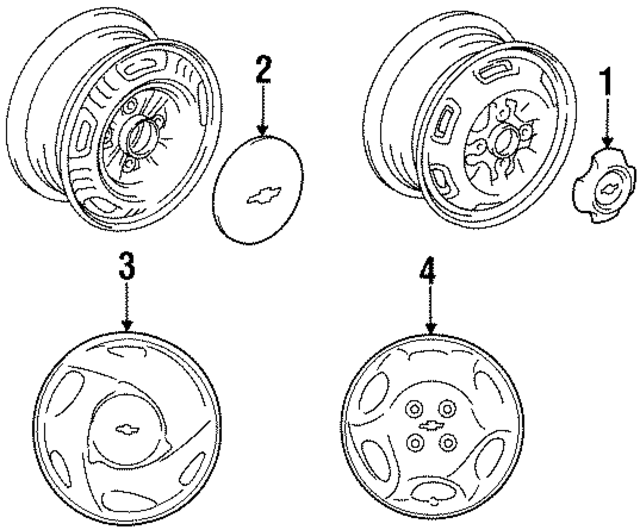 2
1
3
4