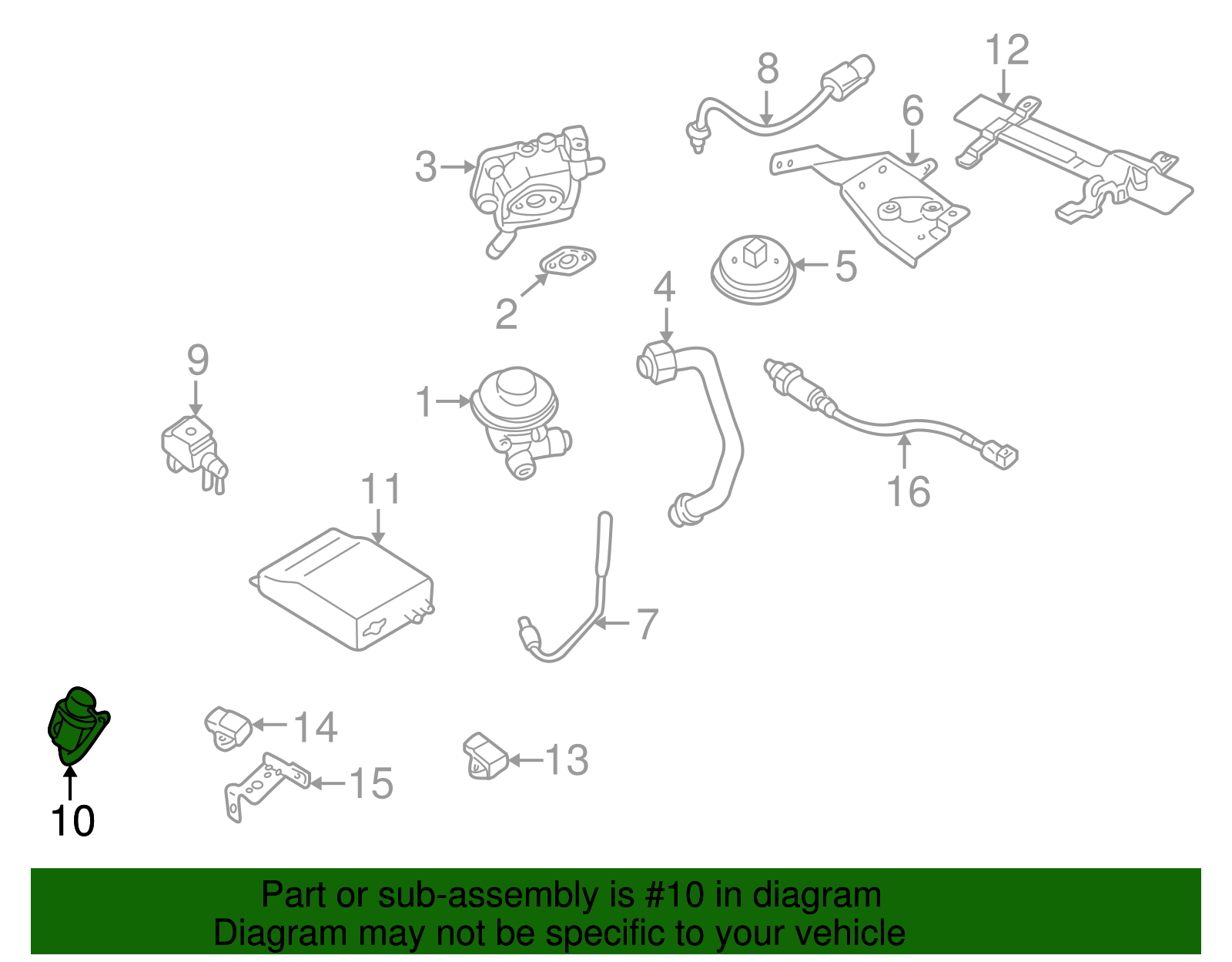 8
12
6
3
5
2
4
9
1
16
11
7
14
13
15
10

Part or sub-assembly is #10 in diagram
Diagram may not be specific to your vehicle