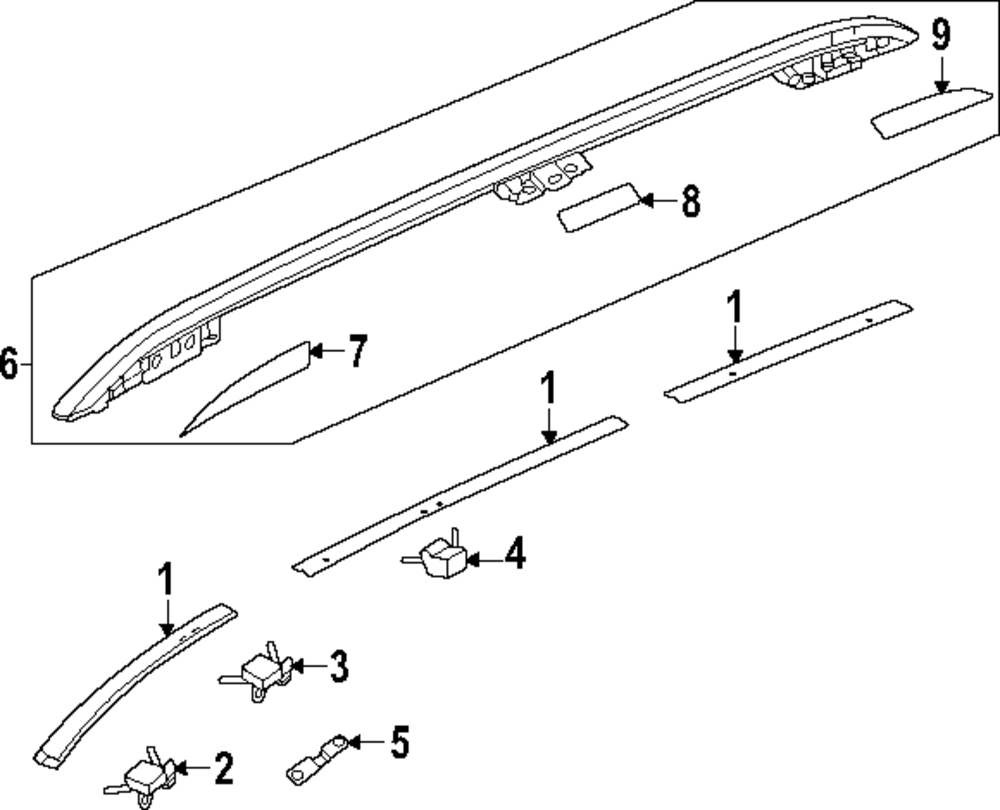 9
8
6
7
1
1
4
1
3
2
5