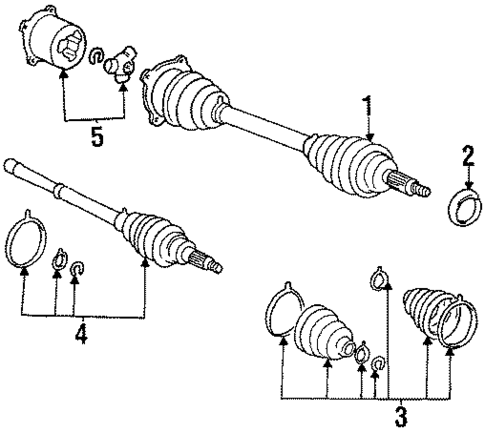 5
1
2
4
3