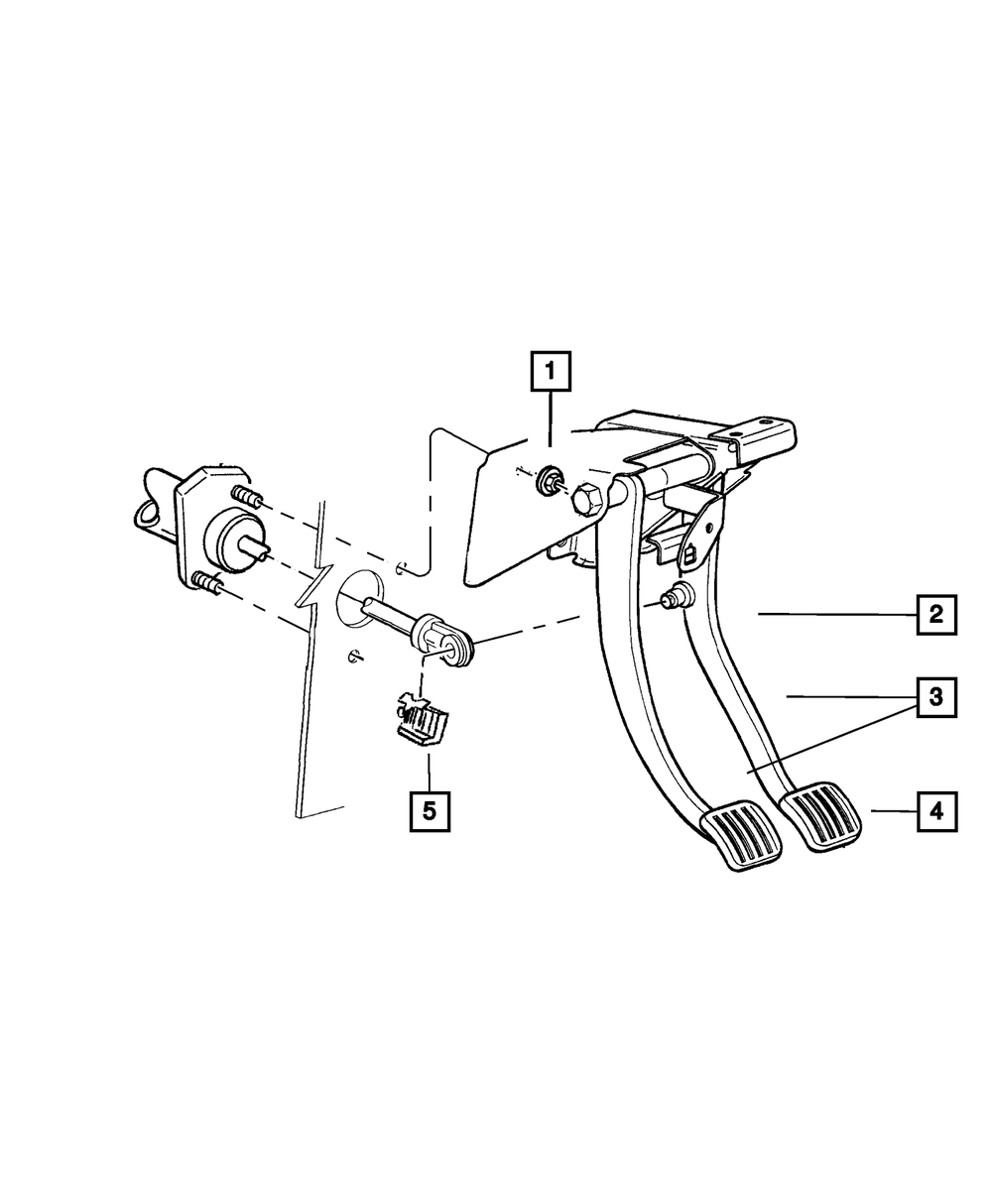 1
2
3
4
5