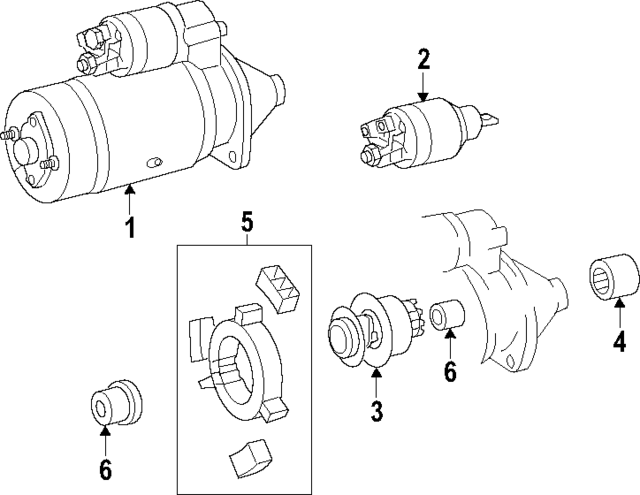 2
1
5
4
6
3
6