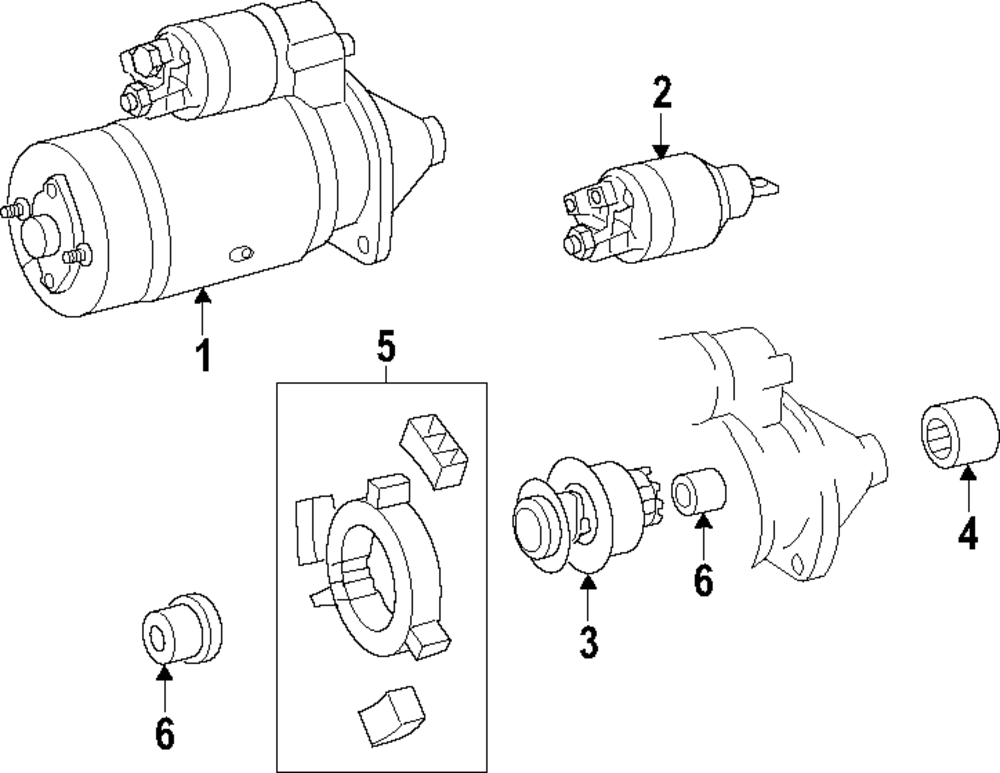 2
1
5
4
6
3
6