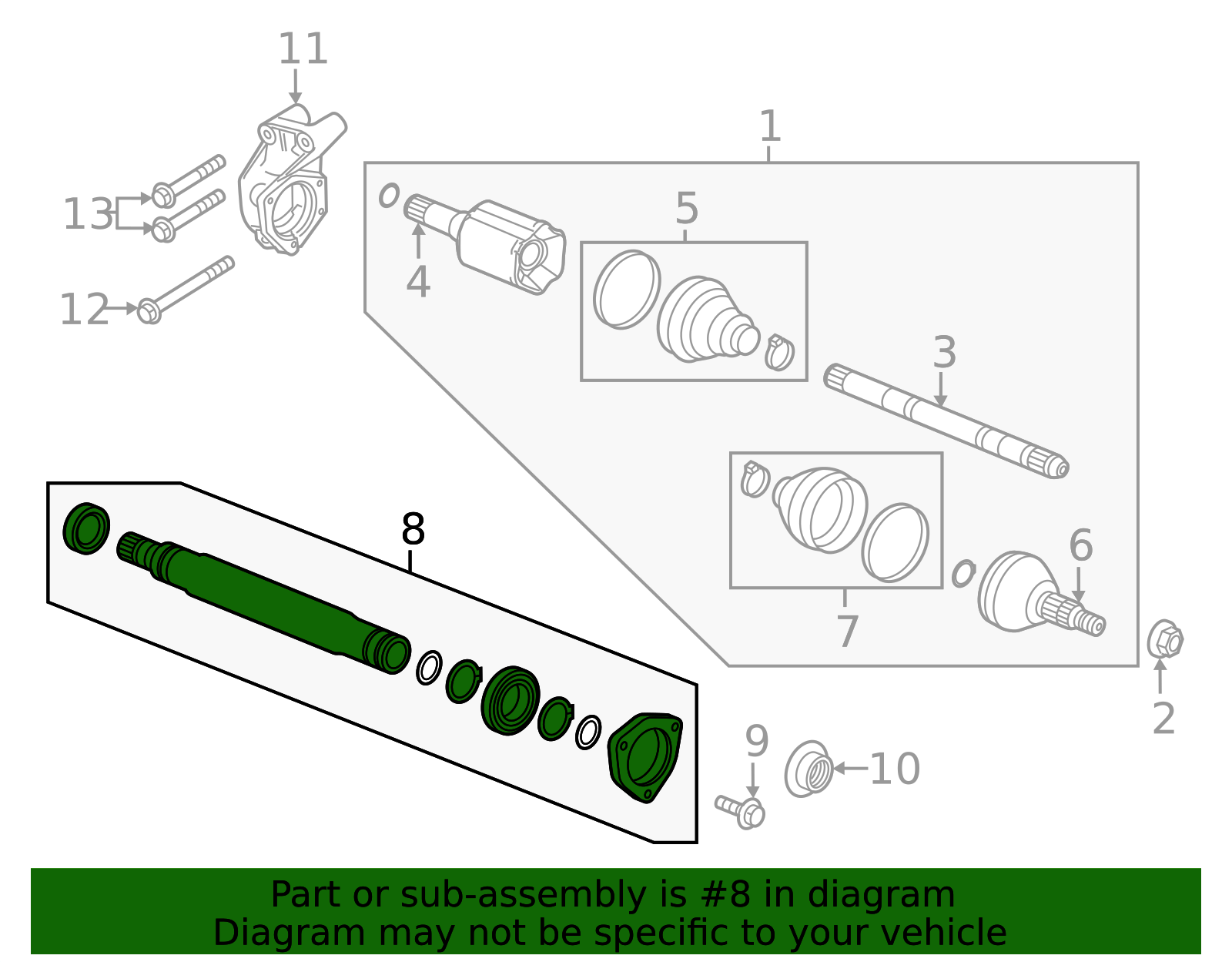 11
1
13
5
4
12
3
8
6
7
2
9
10

Part or sub-assembly is #8 in diagram
Diagram may not be specific to your vehicle