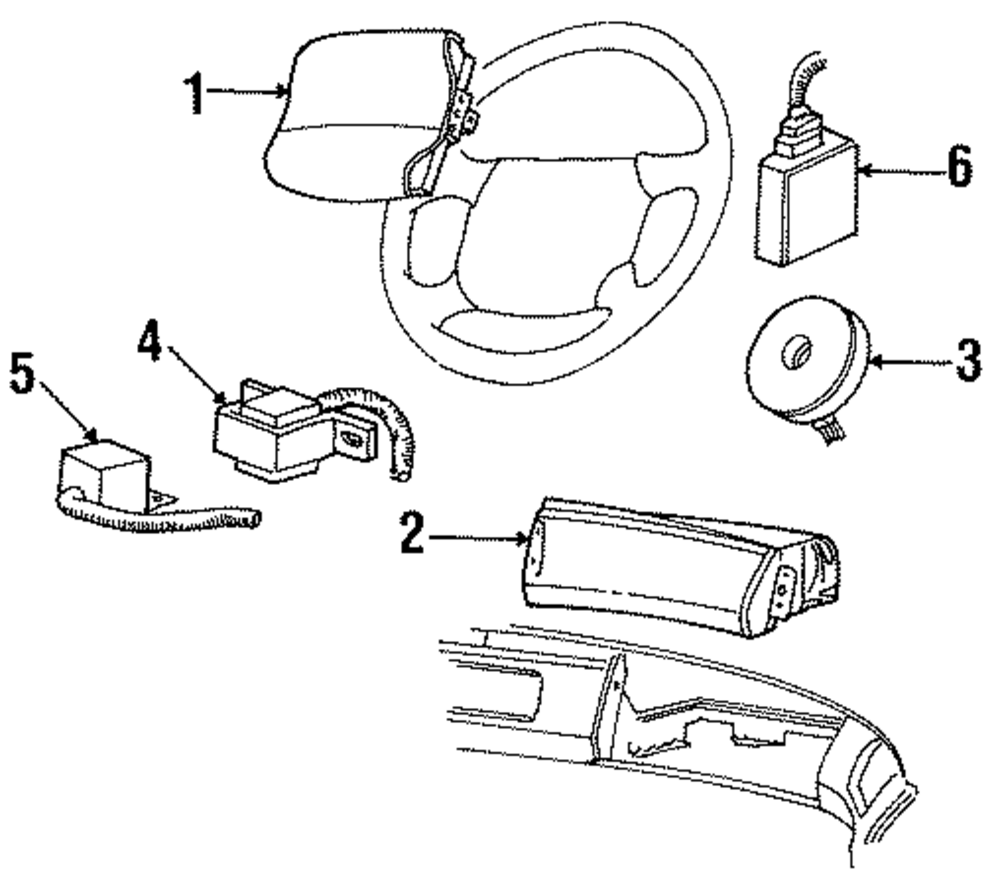 1
6
4
5
3
2