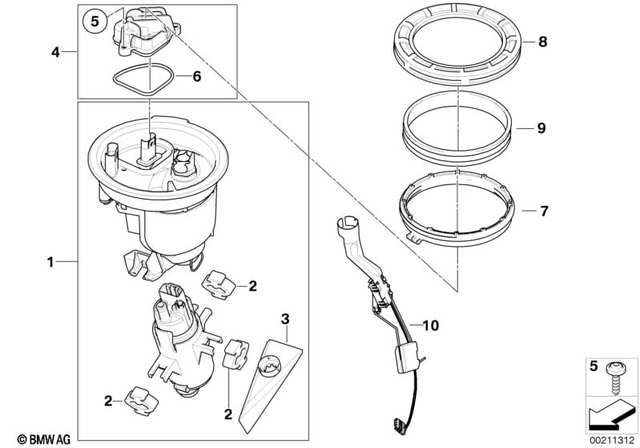 5
4
6
8
9
7
1
2
3
10
2
2
5
© BMW AG
00211312