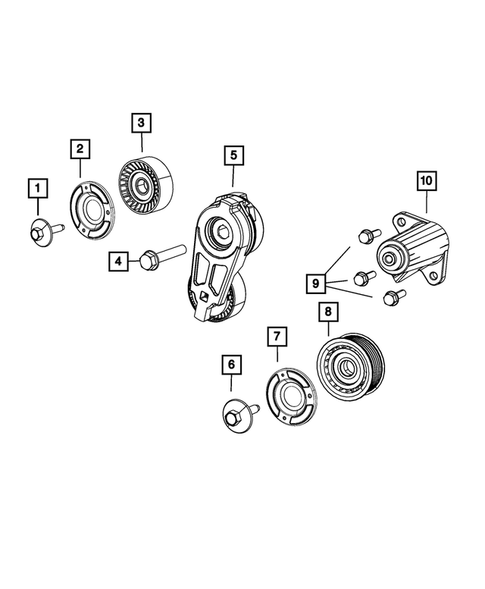 3
2
5
1
10
4
9
8
7
6