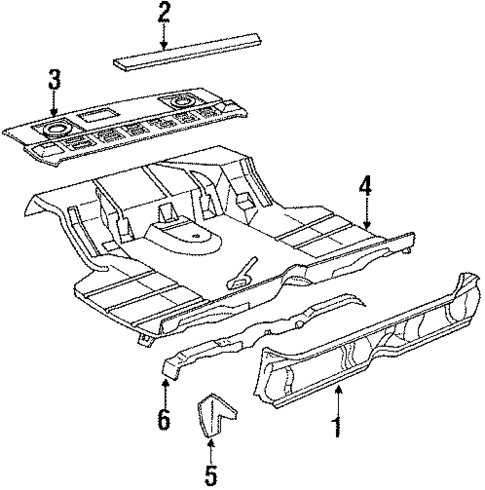 2
3
4
6
1
5