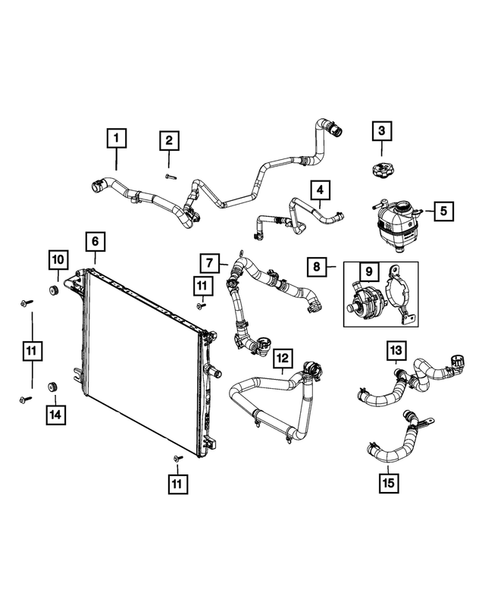 1
2
3
4
5
6
10
7
11
8
9
11
12
13
14
11
15