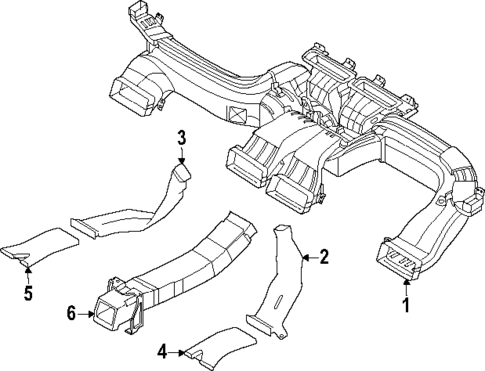 3
2
5
6
1
4