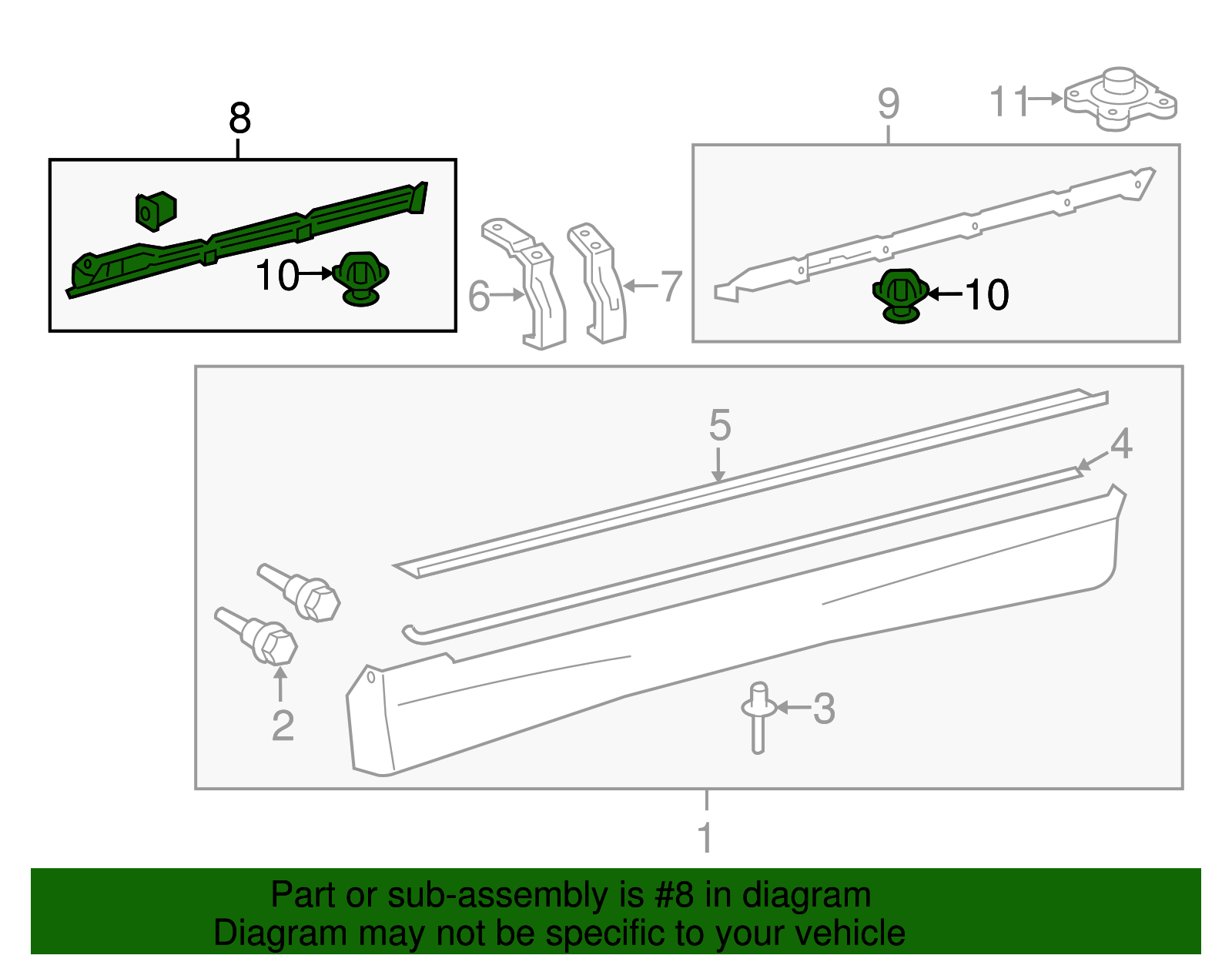 8
10
6
7
9
11
10
5
4
2
3
1

Part or sub-assembly is #8 in diagram
Diagram may not be specific to your vehicle