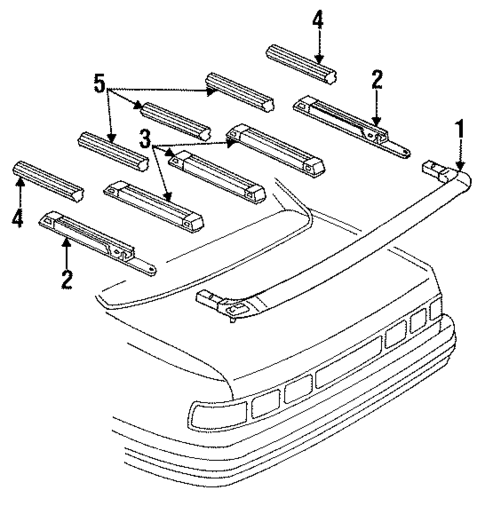 4
5
2
1
3
4
2