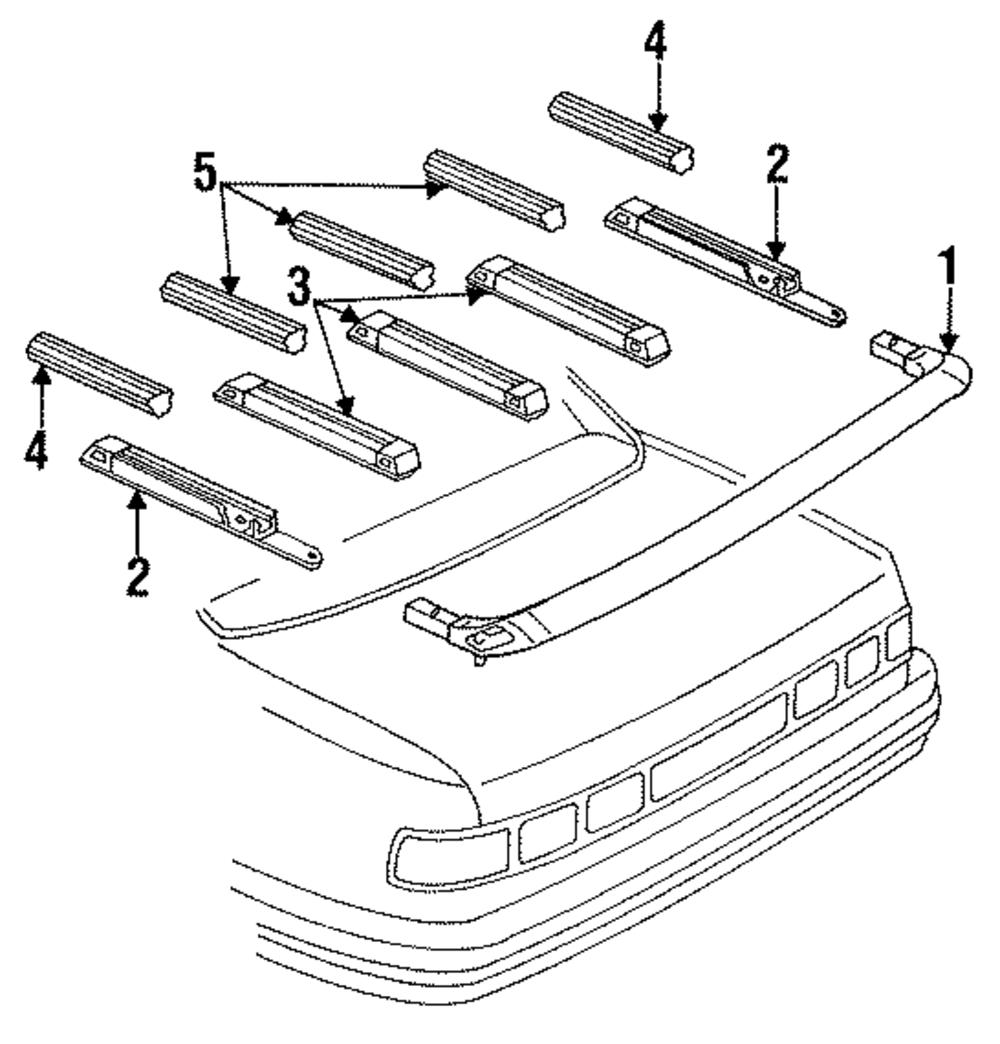 4
5
2
1
3
4
2