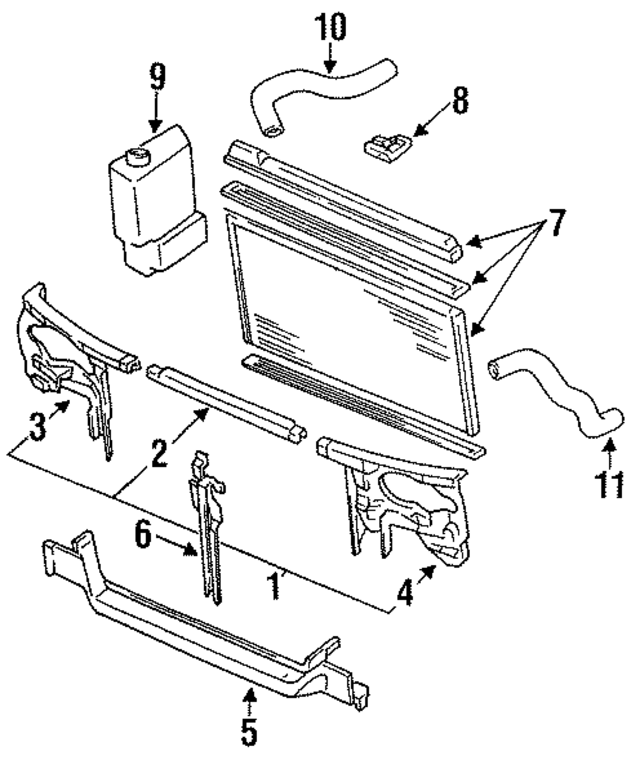 10
9
8
7
3
2
11
6
1
4
5