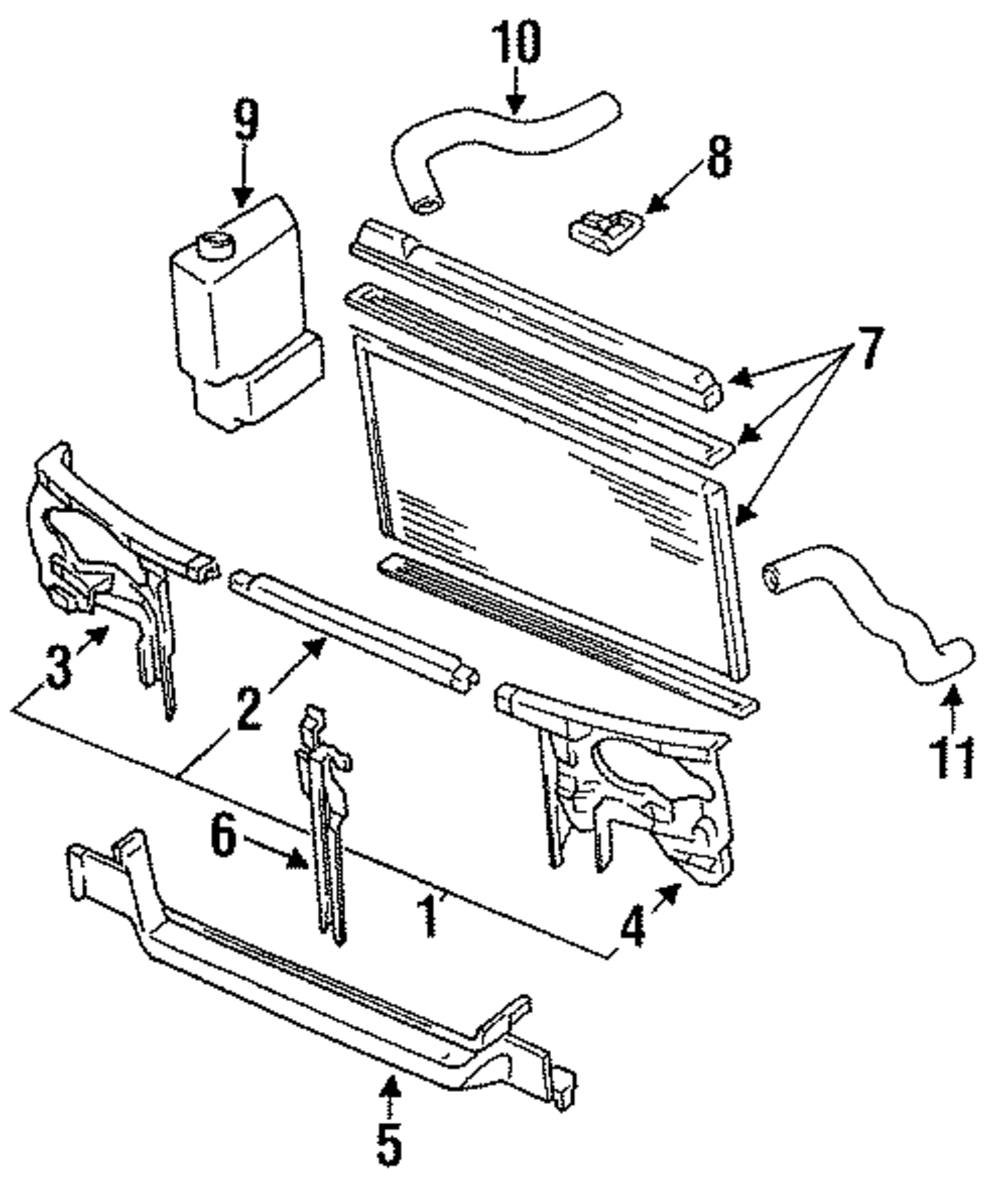 10
9
8
7
3
2
11
6
1
4
5