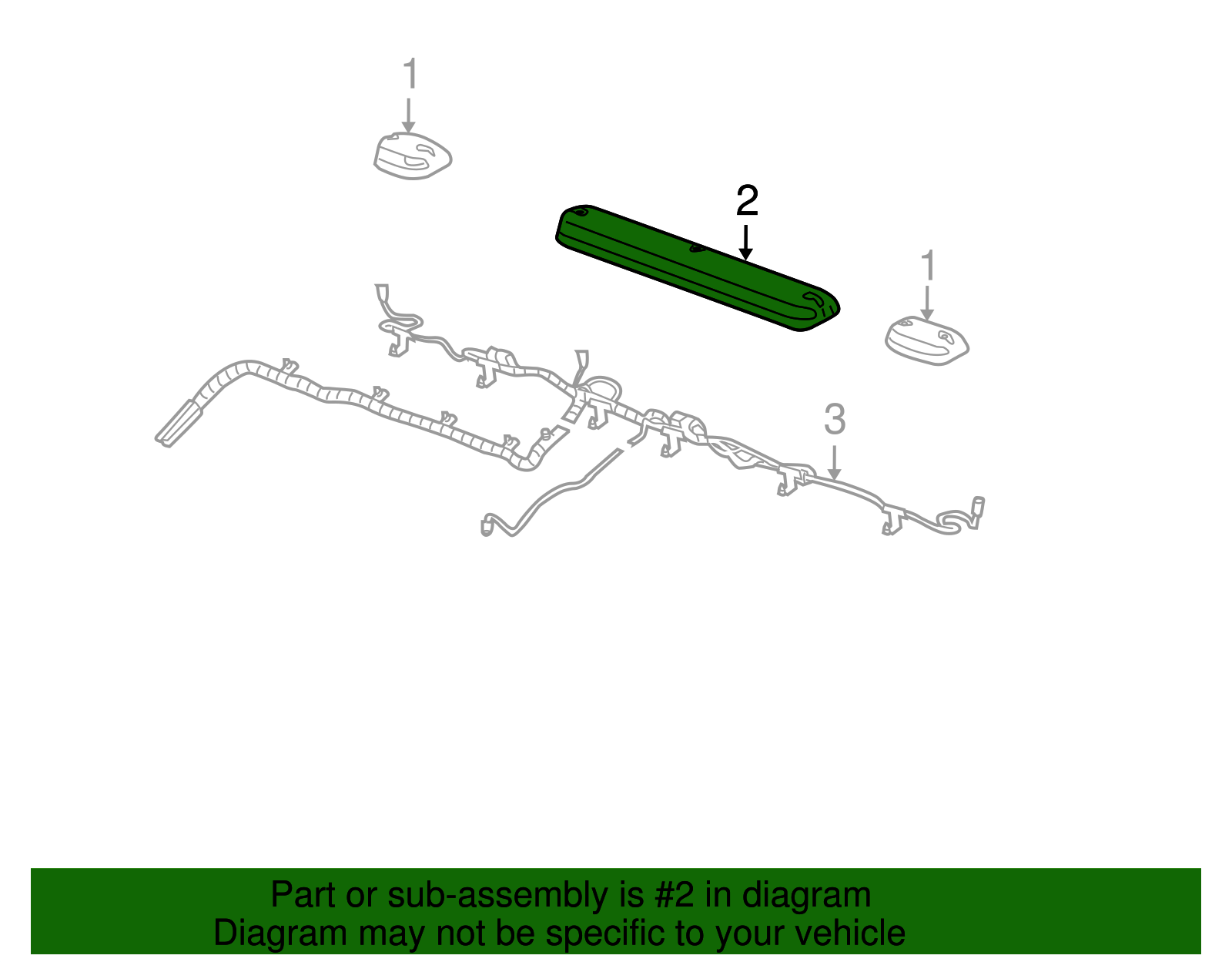 1

2

1

3

Part or sub-assembly is #2 in diagram
Diagram may not be specific to your vehicle