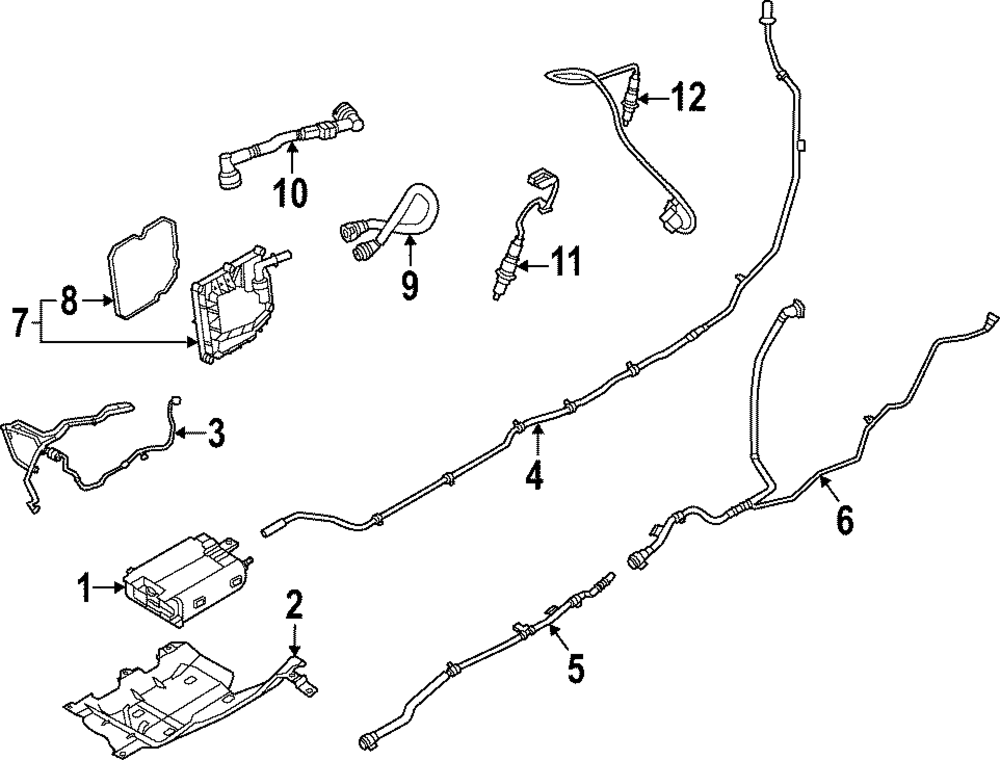 12
10
9
11
8
7
3
4
6
1
2
5