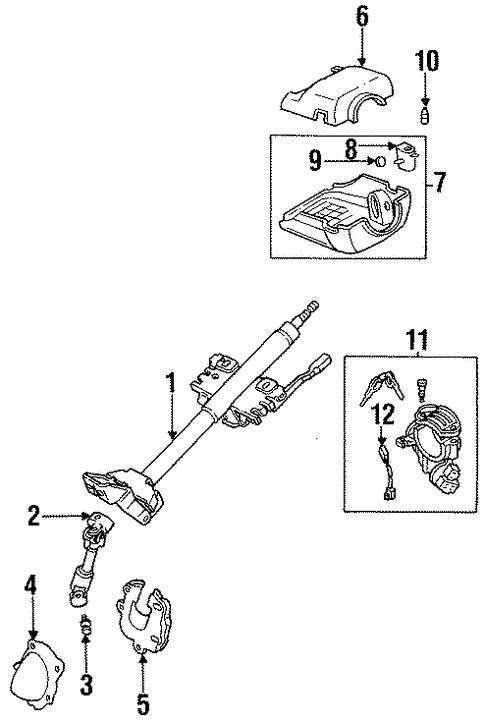 6
10
8
9
7
11
1
12
2
4
3
5