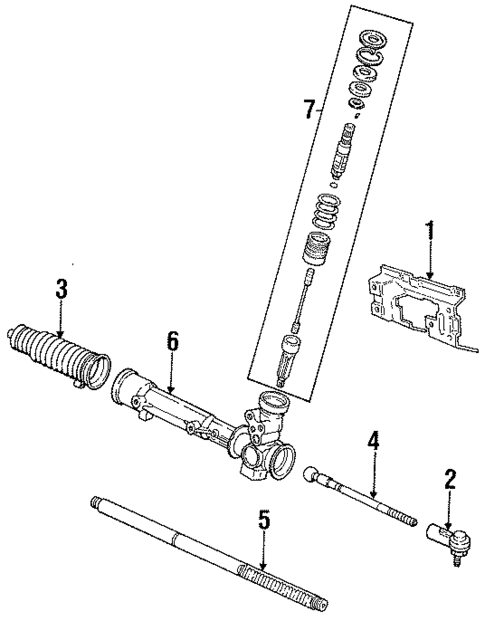 7
1
3
6
4
2
5