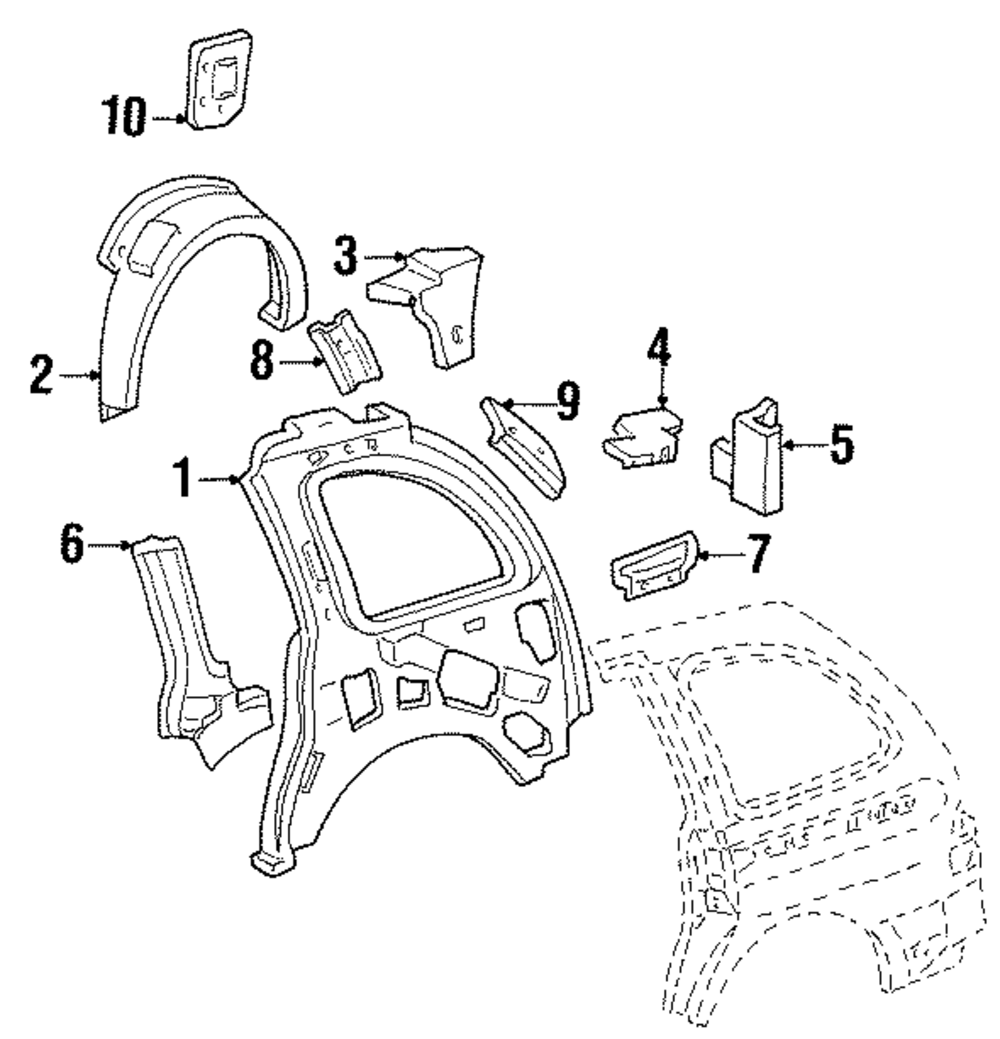 10
2
3
8
4
9
5
1
6
7