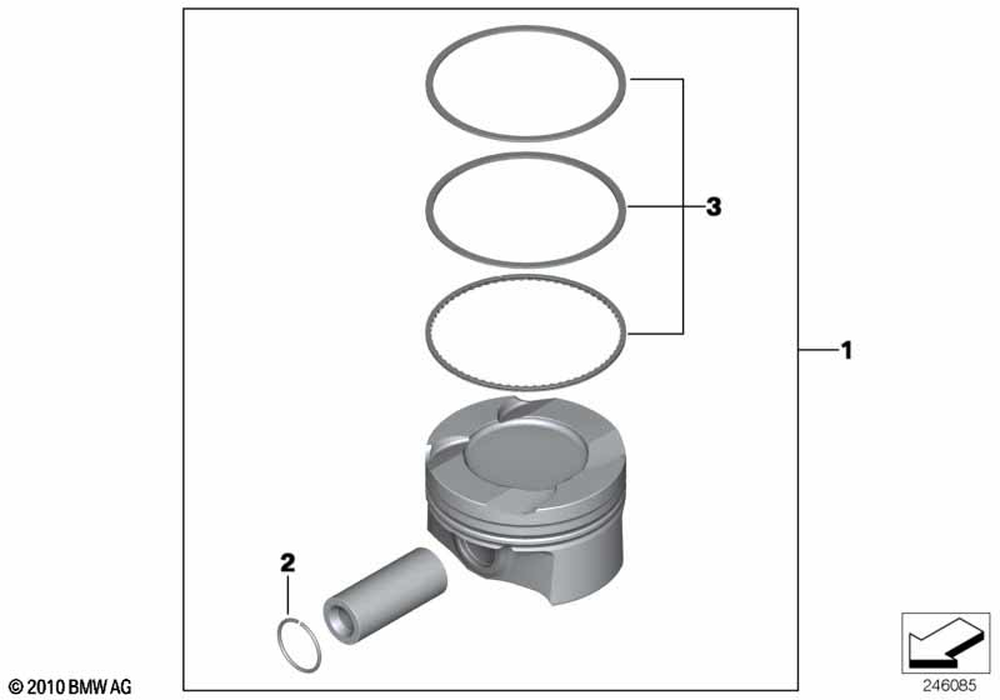 3

1

2

© 2010 BMW AG

246085