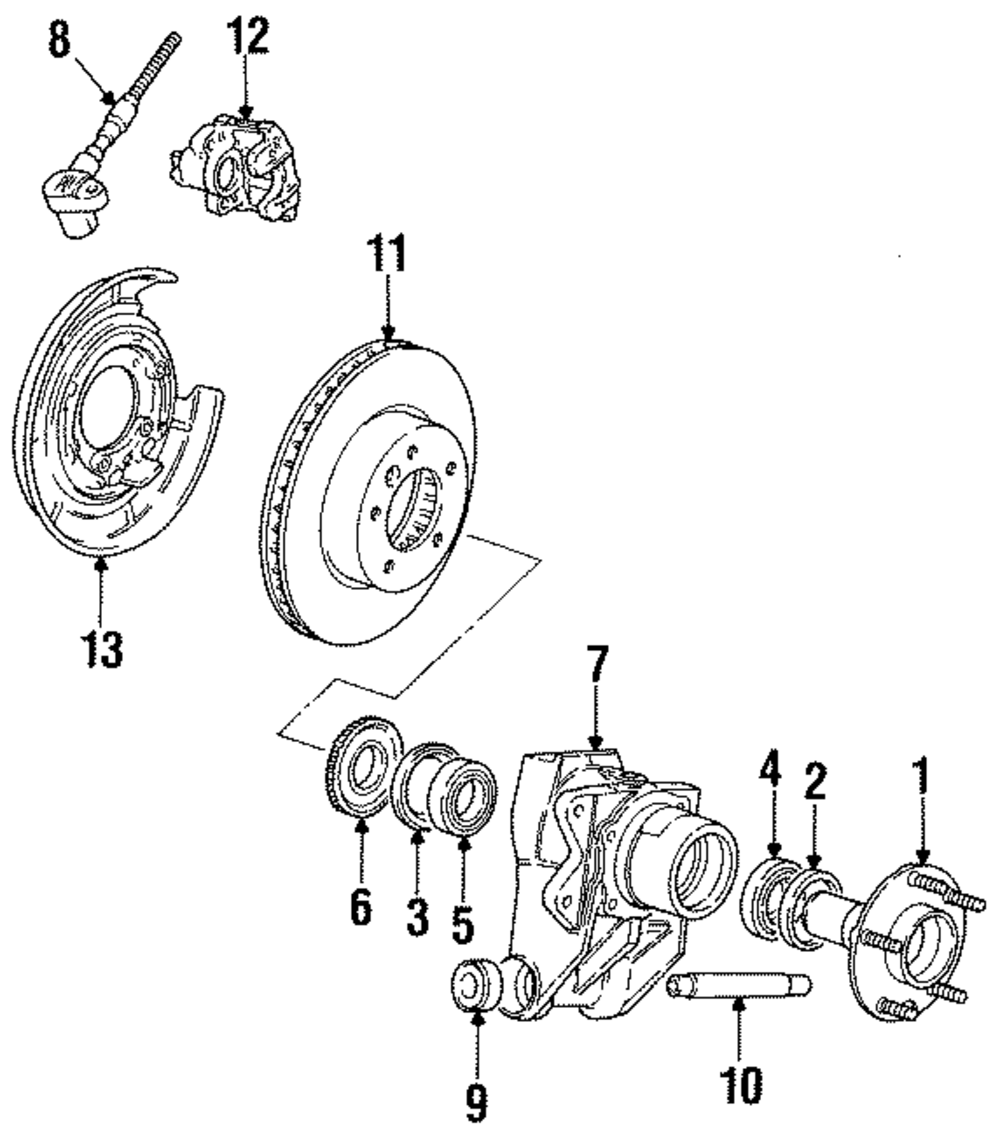 8
12
11
13
7
4
2
1
6
3
5
9
10