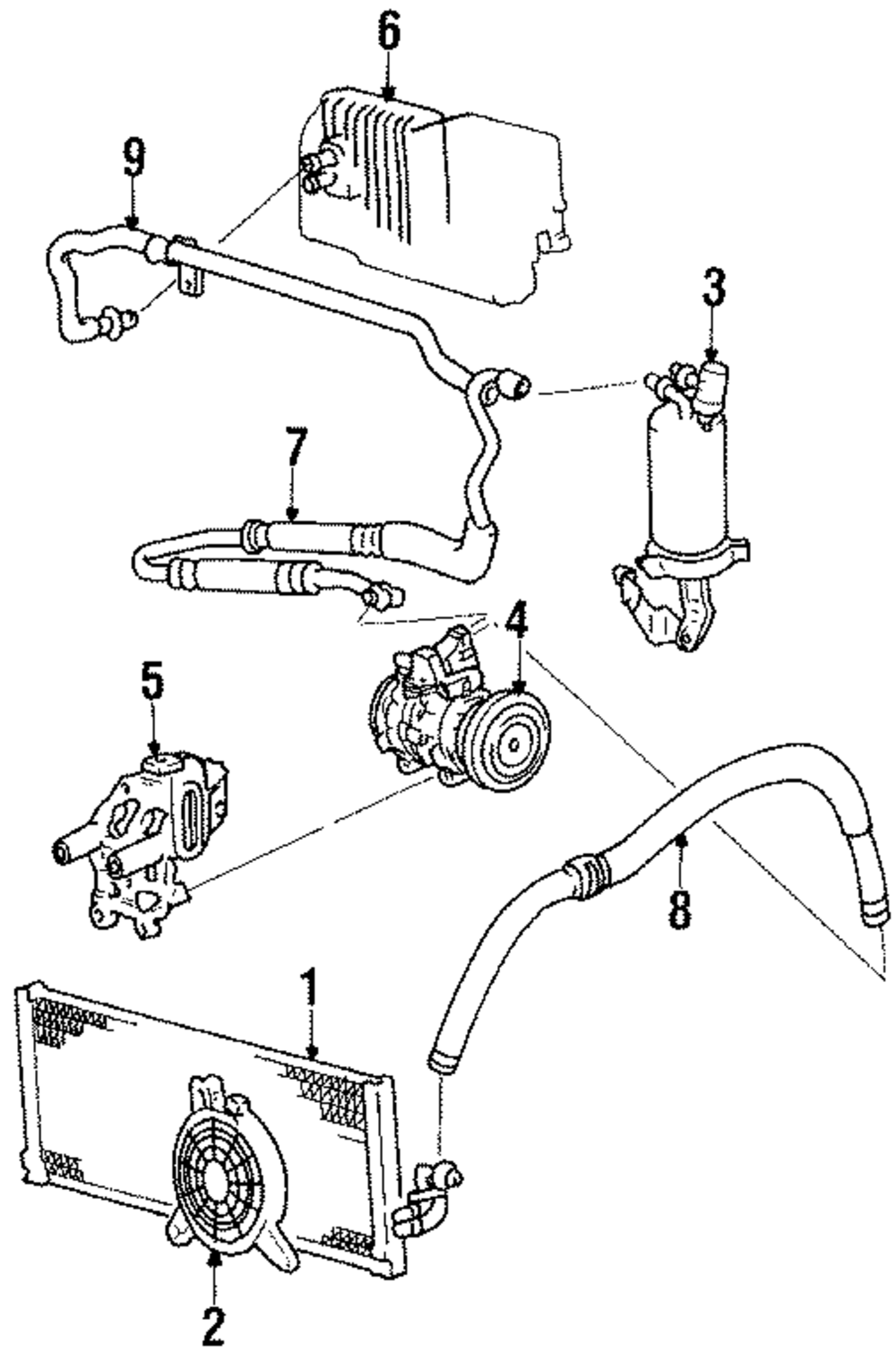 6
9
3
7
4
5
8
1
2