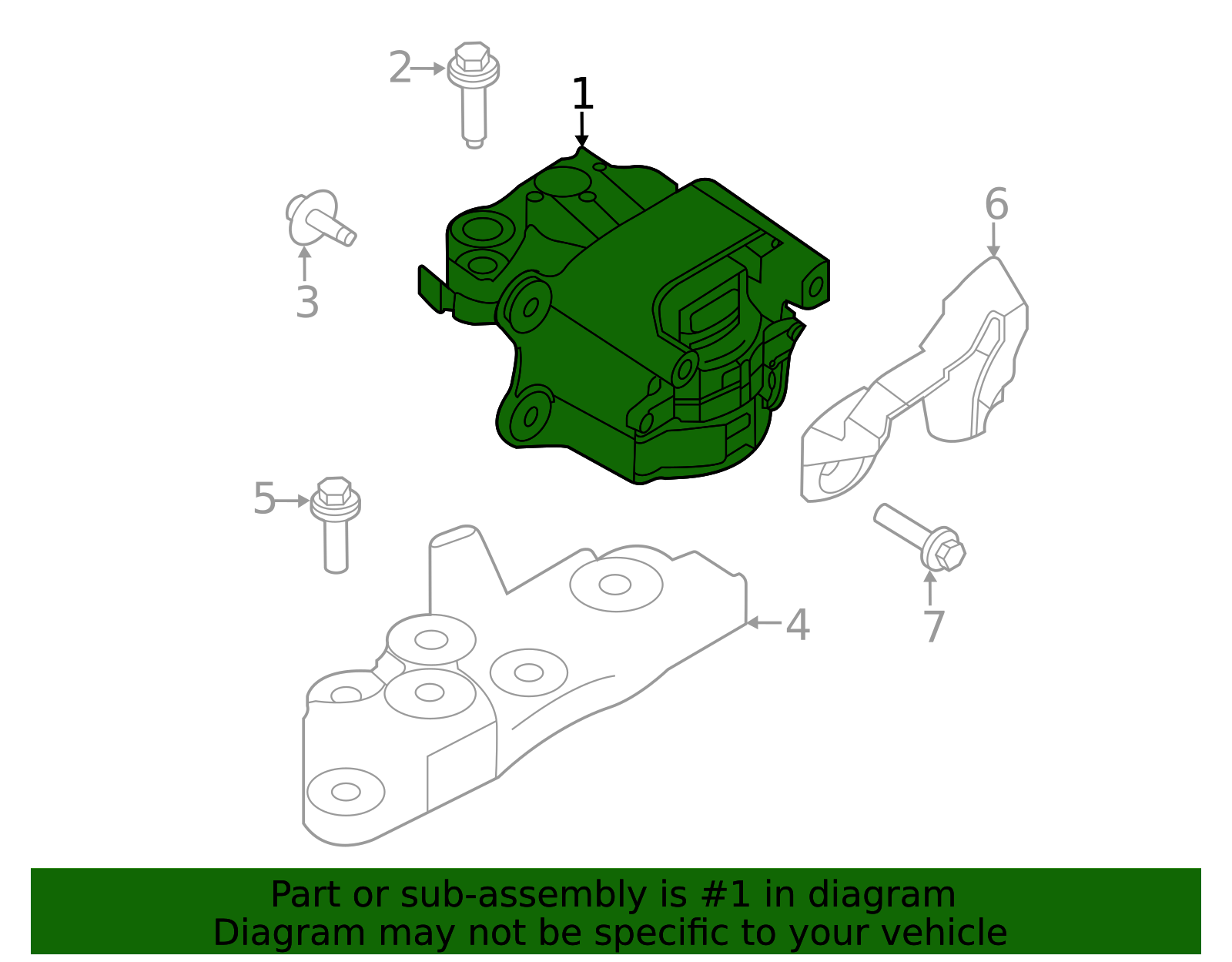 2
1
3
6
5
4
7

Part or sub-assembly is #1 in diagram
Diagram may not be specific to your vehicle